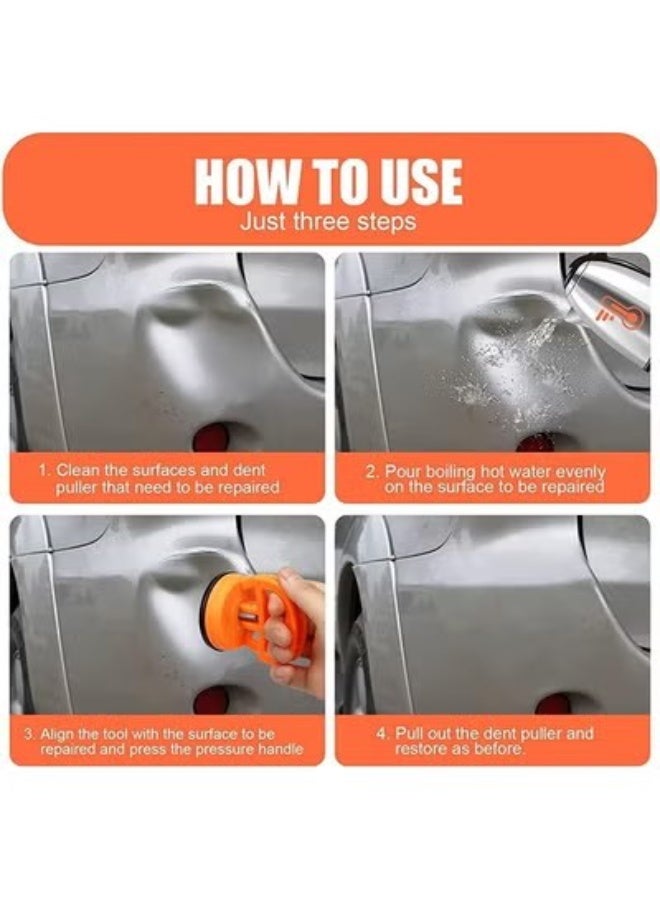 HOW TO USE
Just three steps

1. Clean the surfaces and dent puller that need to be repaired

2. Pour boiling hot water evenly on the surface to be repaired

3. Align the tool with the surface to be repaired and press the pressure handle

4. Pull out the dent puller and restore as before.