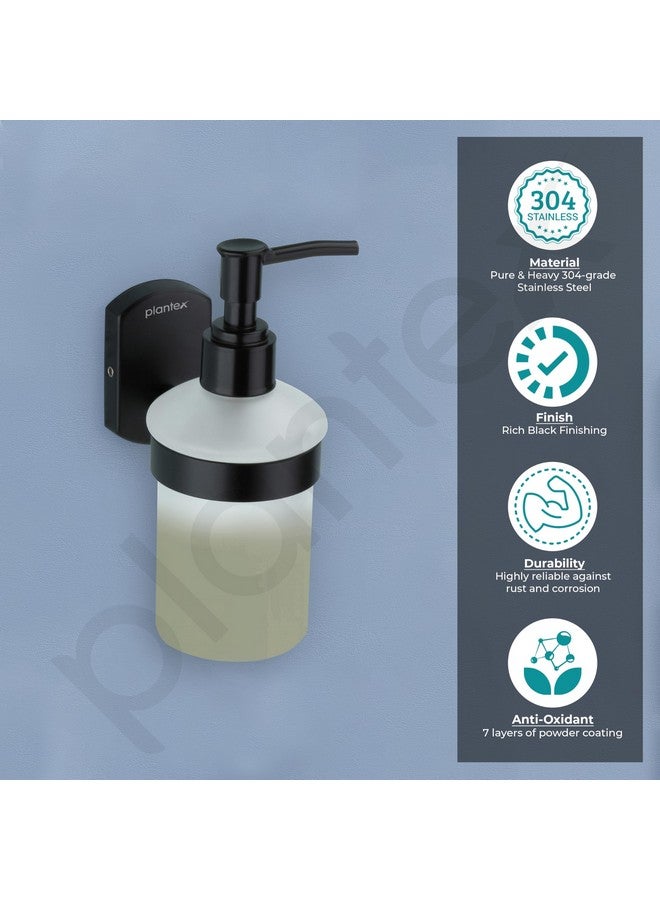 plantex

plantex

304
STAINLESS

Material
Pure & Heavy 304-grade Stainless Steel

Finish
Rich Black Finishing

Durability
Highly reliable against rust and corrosion

Anti-Oxidant
7 layers of powder coating