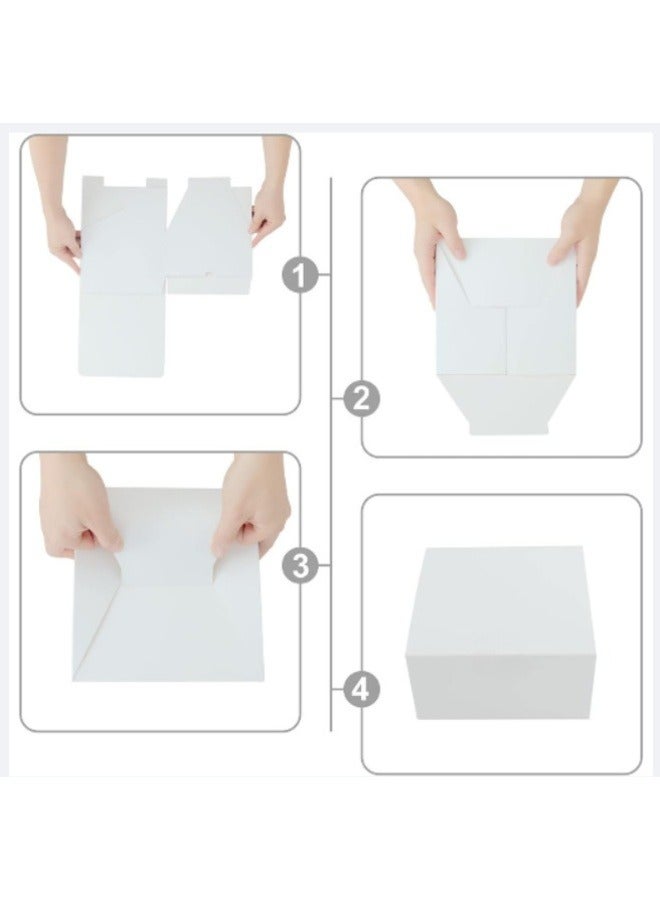 1
2
3
4