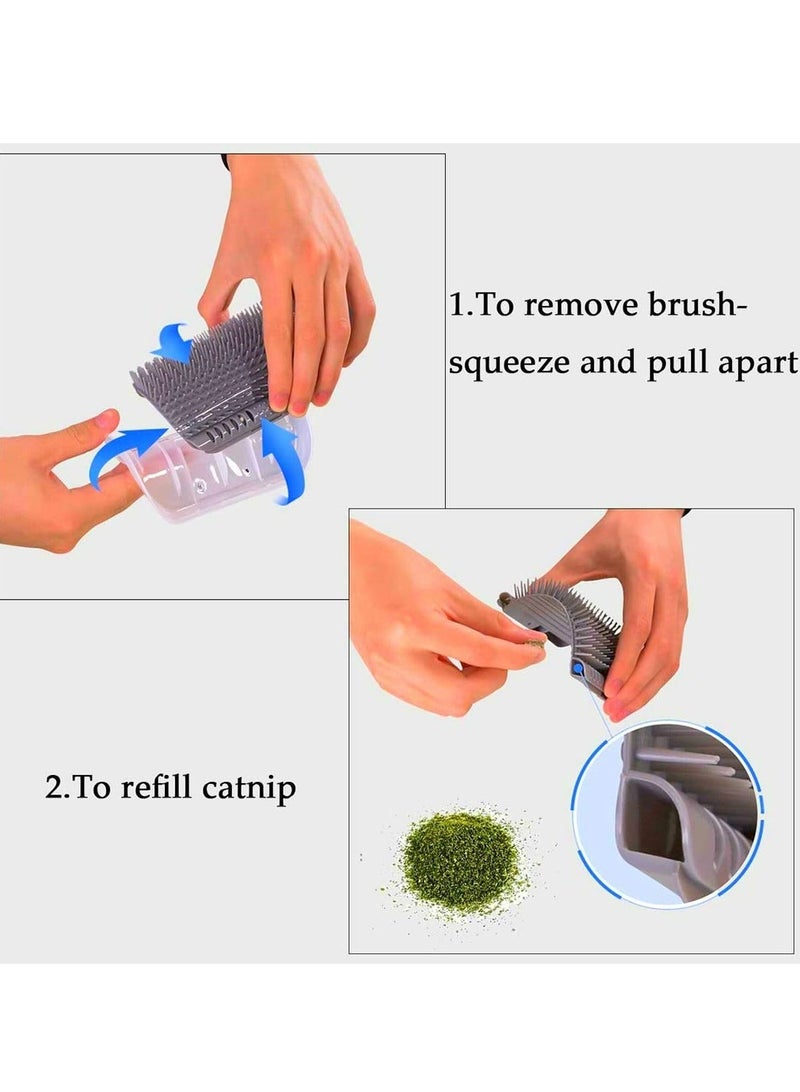 1.To remove brush-squeeze and pull apart

2.To refill catnip