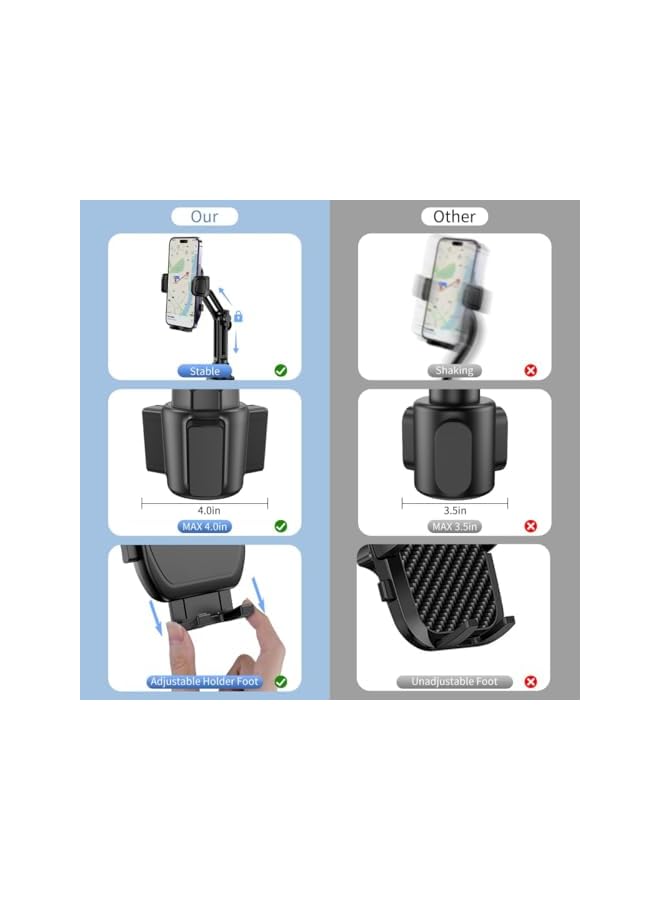 Our

Stable

4.0in

MAX 4.0in

Adjustable Holder Foot

Other

Shaking

3.5in

MAX 3.5in

Unadjustable Foot