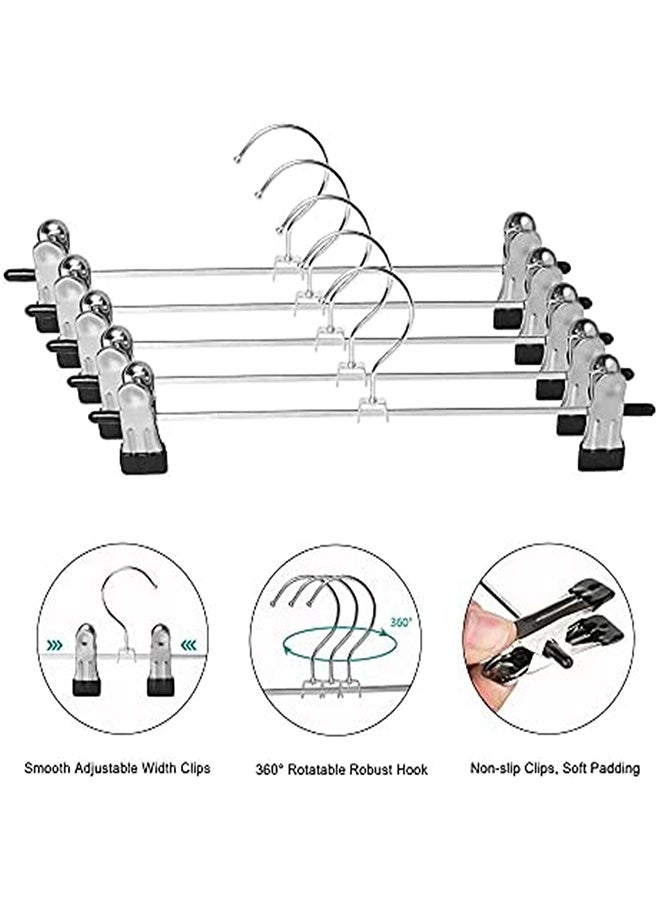 360°

Smooth Adjustable Width Clips

360° Rotatable Robust Hook

Non-slip Clips, Soft Padding