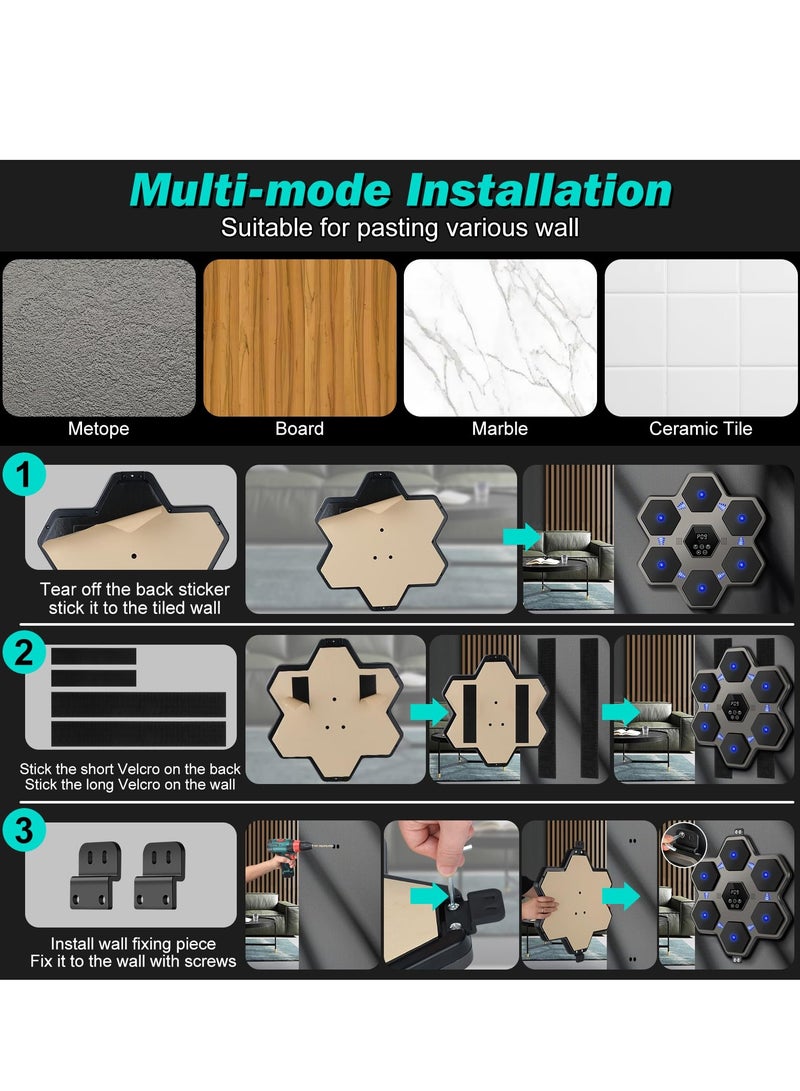 Multi-mode Installation
Suitable for pasting various wall

Metope
Board
Marble
Ceramic Tile

1
Tear off the back sticker stick it to the tiled wall

2
Stick the short Velcro on the back
Stick the long Velcro on the wall

3
Install wall fixing piece
Fix it to the wall with screws