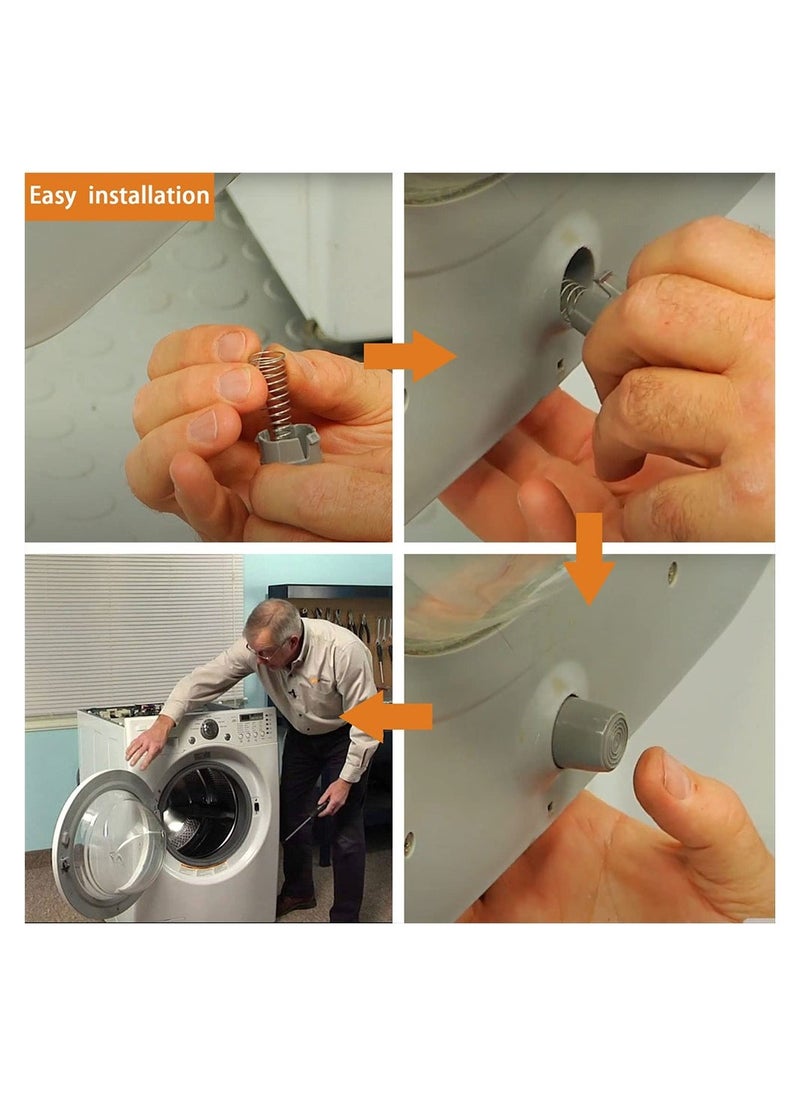 Easy installation