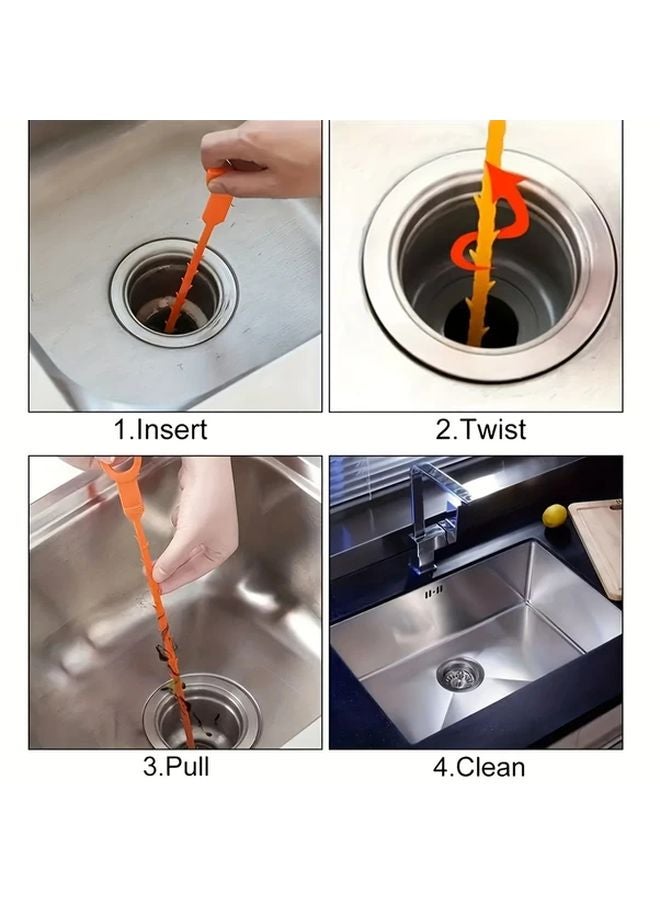 1.Insert

2.Twist

3.Pull

4.Clean