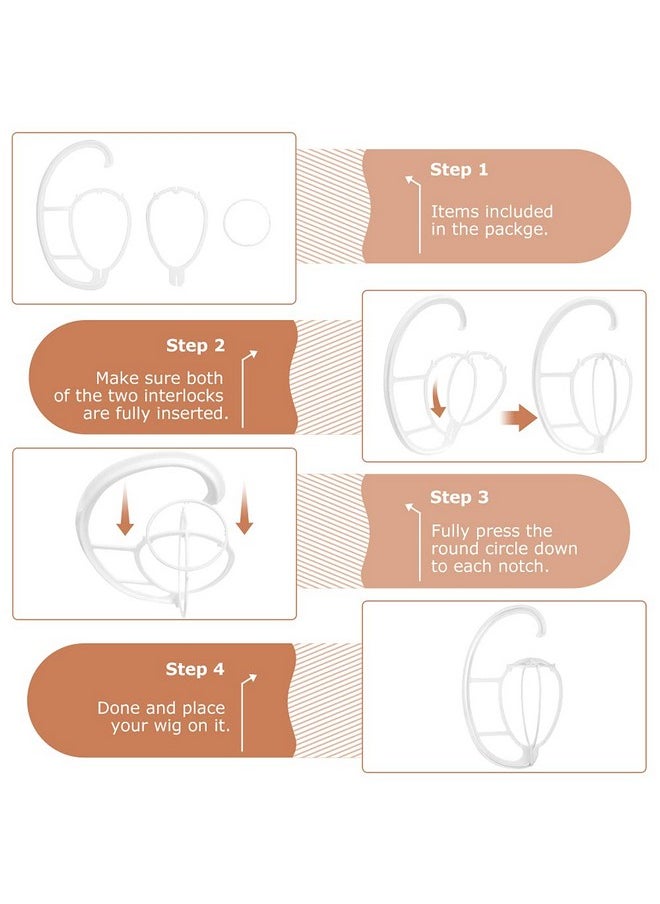 Step 1

Items included in the packge.

Step 2

Make sure both of the two interlocks are fully inserted.

Step 3

Fully press the round circle down to each notch.

Step 4

Done and place your wig on it.