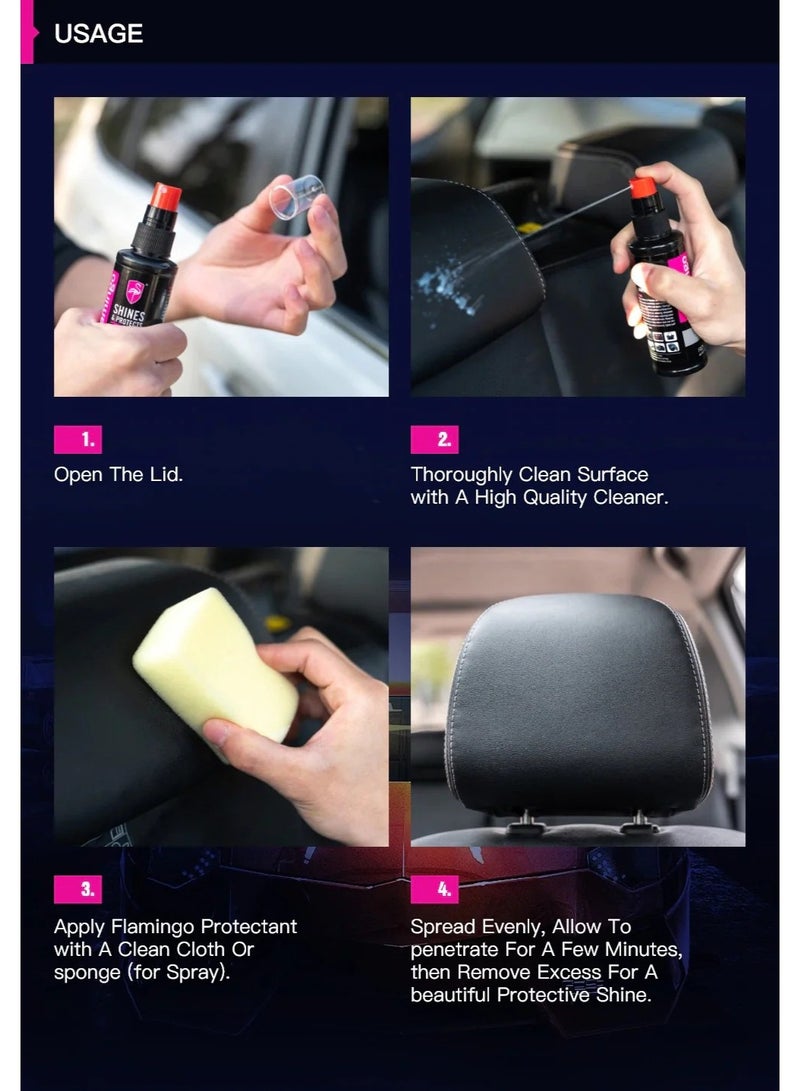 USAGE

SHINES & PROTECTS

1.

Open The Lid.

2.

Thoroughly Clean Surface with A High Quality Cleaner.

3.

Apply Flamingo Protectant with A Clean Cloth Or sponge (for Spray).

4.

Spread Evenly, Allow To penetrate For A Few Minutes, then Remove Excess For A beautiful Protective Shine.