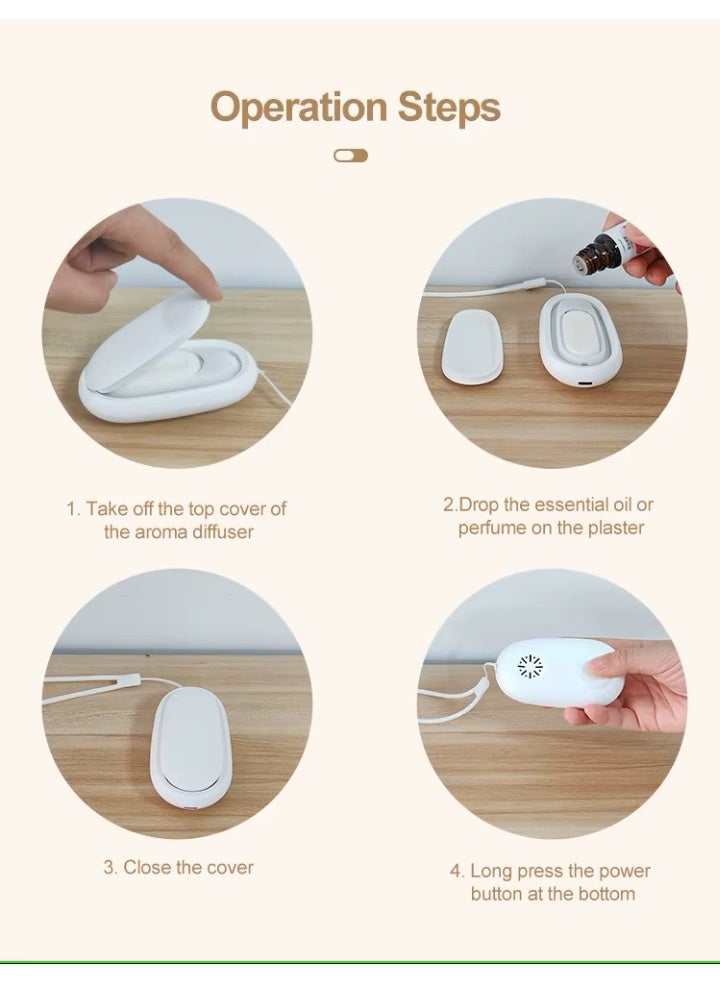 Operation Steps

1. Take off the top cover of the aroma diffuser

2.Drop the essential oil or perfume on the plaster

3. Close the cover

4. Long press the power button at the bottom