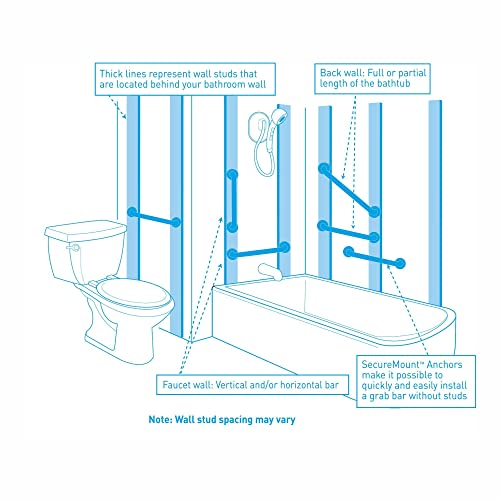 Thick lines represent wall studs that are located behind your bathroom wall

Back wall: Full or partial length of the bathtub

Faucet wall: Vertical and/or horizontal bar

SecureMount™ Anchors make it possible to quickly and easily install a grab bar without studs

Note: Wall stud spacing may vary