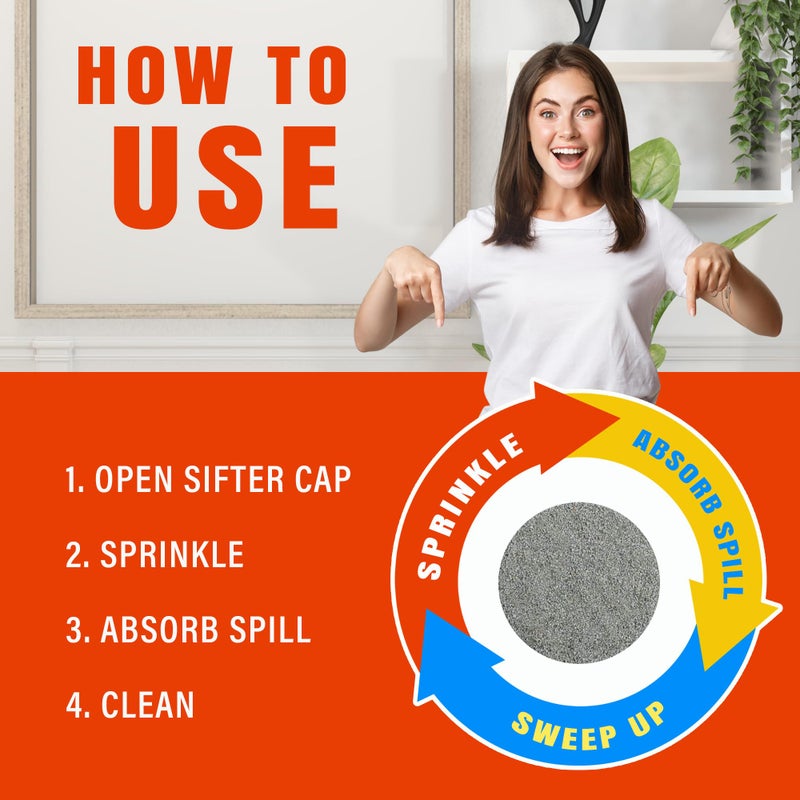 HOW TO USE

1. OPEN SIFTER CAP

2. SPRINKLE

3. ABSORB SPILL

4. CLEAN

SPRINKLE

ABSORB SPILL

SWEEP UP