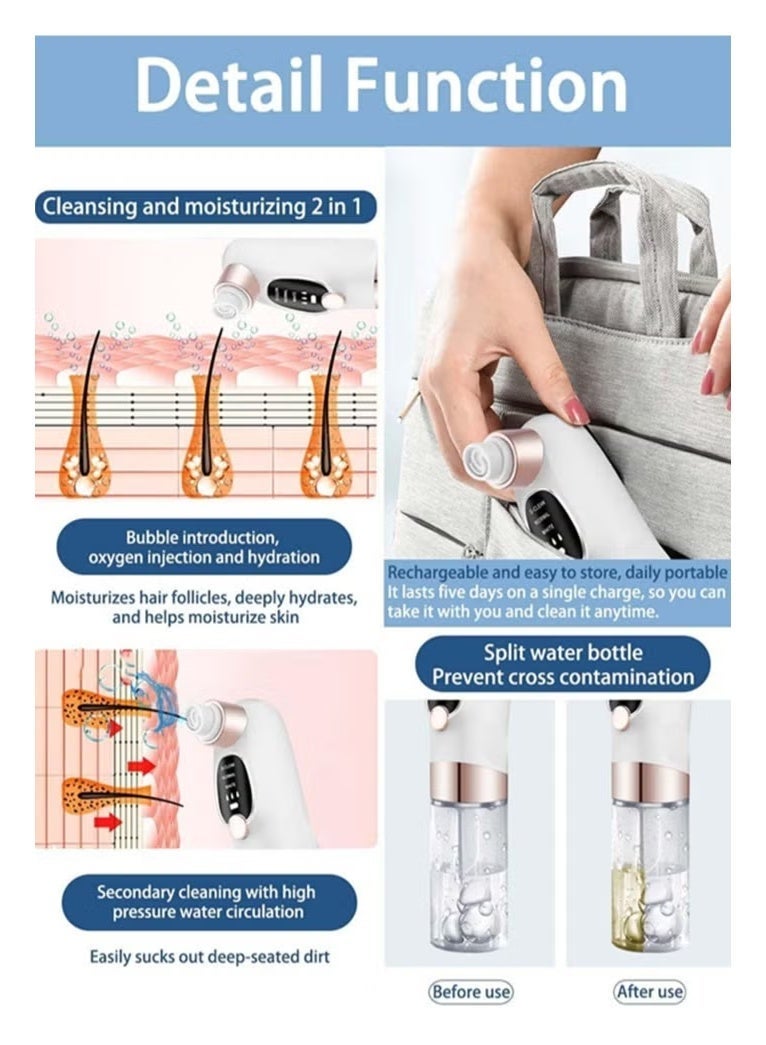 Detail Function

Cleansing and moisturizing 2 in 1

Bubble introduction, oxygen injection and hydration

Moisturizes hair follicles, deeply hydrates, and helps moisturize skin

Secondary cleaning with high pressure water circulation

Easily sucks out deep-seated dirt

Rechargeable and easy to store, daily portable
It lasts five days on a single charge, so you can take it with you and clean it anytime.

Split water bottle
Prevent cross contamination

Before use

After use