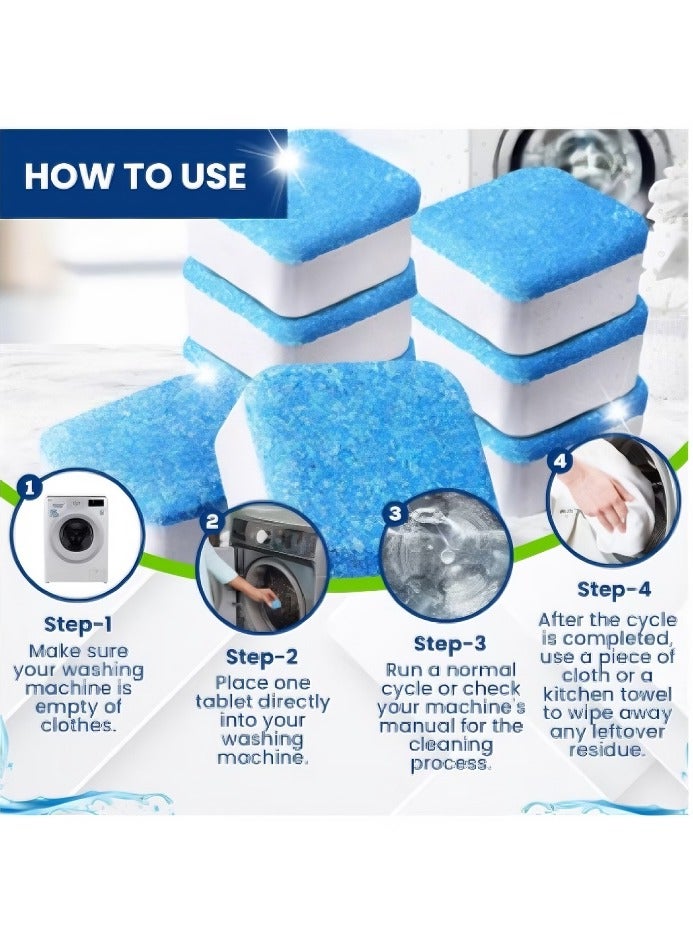 HOW TO USE

1

Step-1
Make sure your washing machine is empty of clothes.

2

Step-2
Place one tablet directly into your washing machine.

3

Step-3
Run a normal cycle or check your machine's manual for the cleaning process.

4

Step-4
After the cycle is completed, use a piece of cloth or a kitchen towel to wipe away any leftover residue.