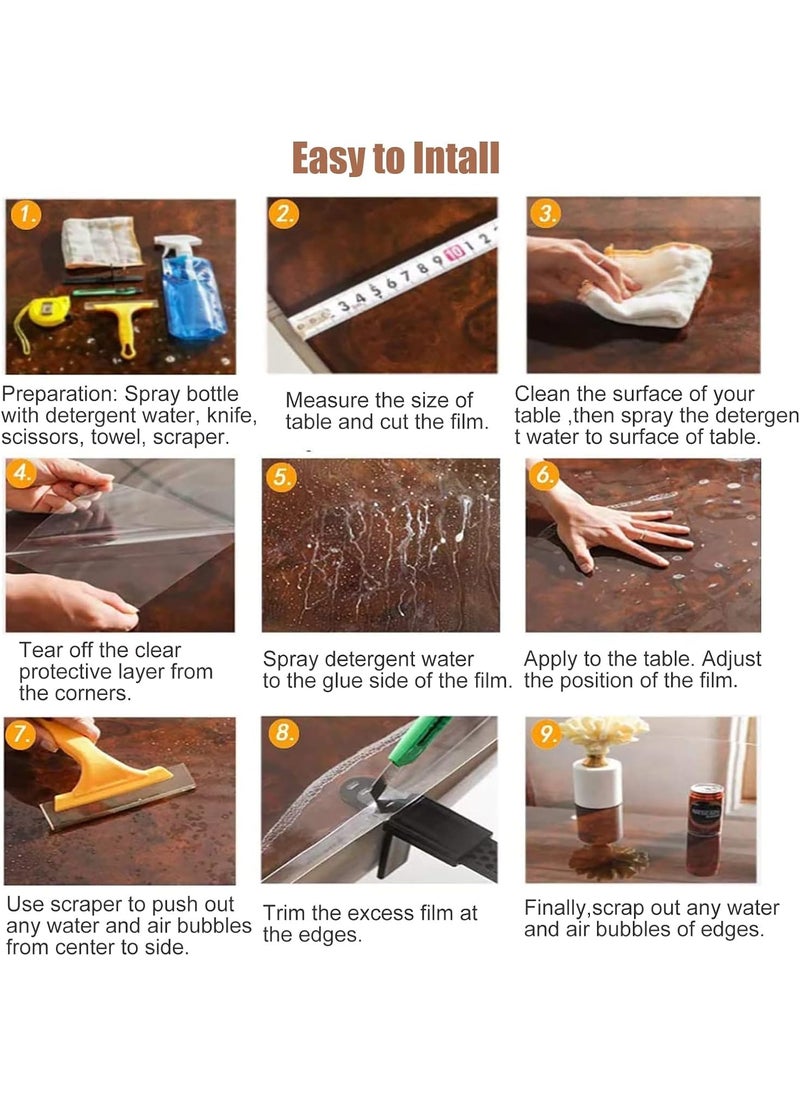 Easy to Intall

1.

Preparation: Spray bottle with detergent water, knife, scissors, towel, scraper.

2.

3 4 5 6 7 8 9 10 1 2

Measure the size of table and cut the film.

3.

Clean the surface of your table ,then spray the detergen t water to surface of table.

4.

Tear off the clear protective layer from the corners.

5.

Spray detergent water to the glue side of the film.

6.

Apply to the table. Adjust the position of the film.

7.

Use scraper to push out any water and air bubbles from center to side.

8.

Trim the excess film at the edges.

9.

Finally,scrap out any water and air bubbles of edges.