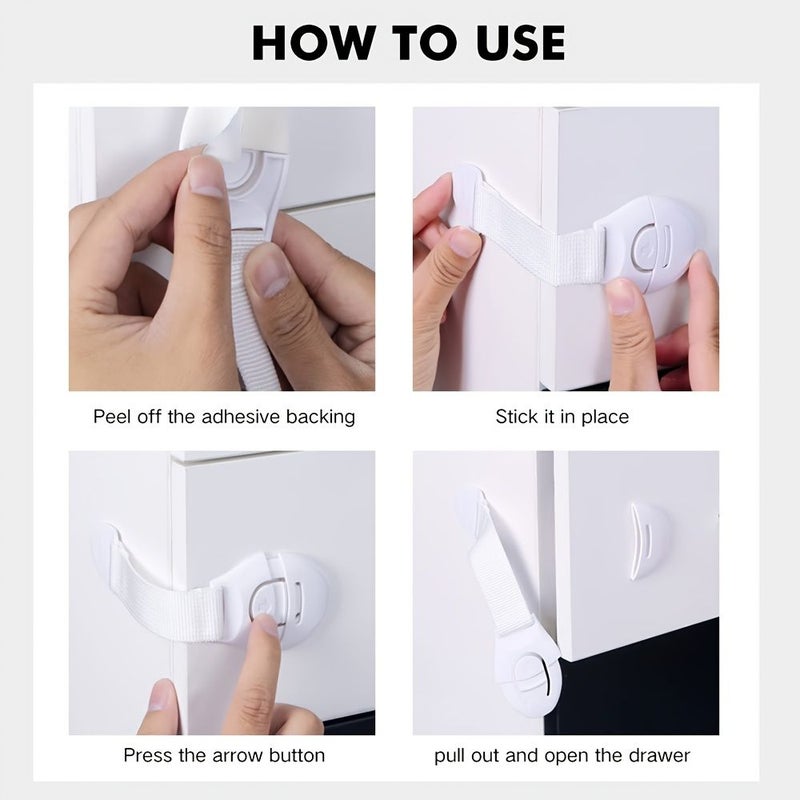 HOW TO USE

Peel off the adhesive backing

Stick it in place

Press the arrow button

pull out and open the drawer