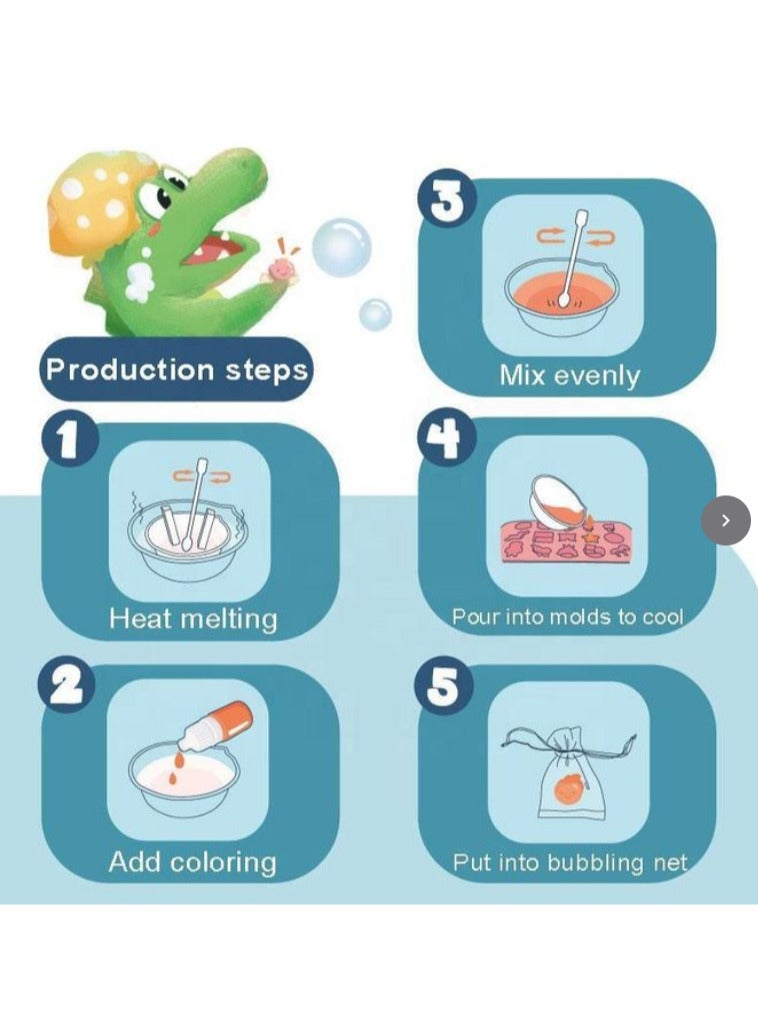 Production steps

1
Heat melting

2
Add coloring

3
Mix evenly

4
Pour into molds to cool

5
Put into bubbling net