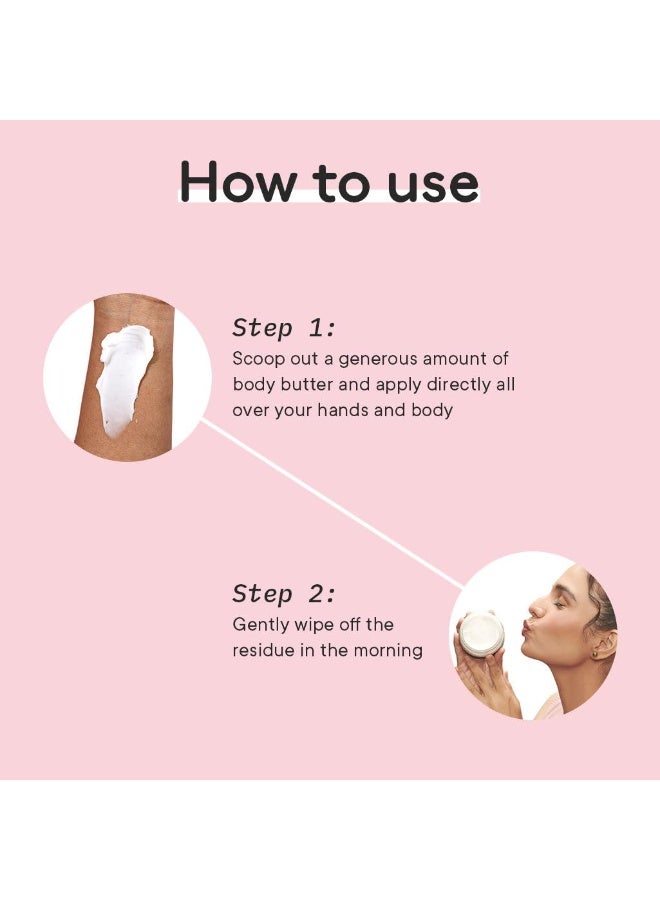 How to use

Step 1:
Scoop out a generous amount of body butter and apply directly all over your hands and body

Step 2:
Gently wipe off the residue in the morning