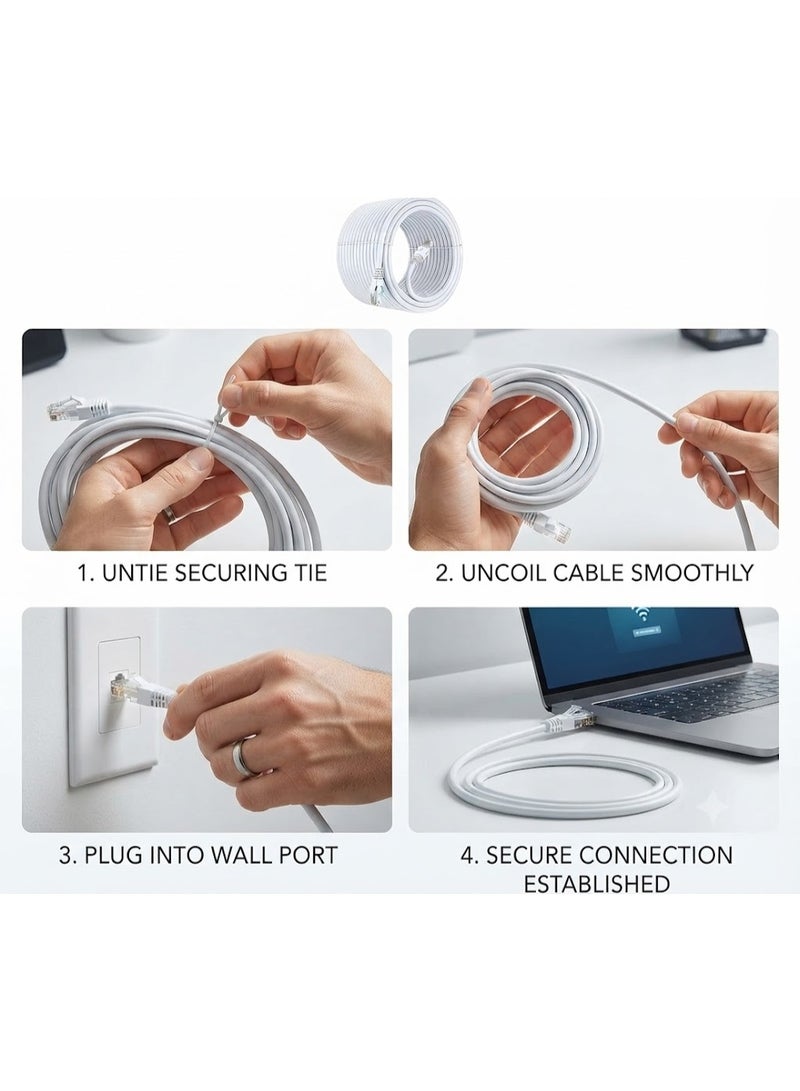 1. UNTIE SECURING TIE

2. UNCOIL CABLE SMOOTHLY

3. PLUG INTO WALL PORT

4. SECURE CONNECTION ESTABLISHED