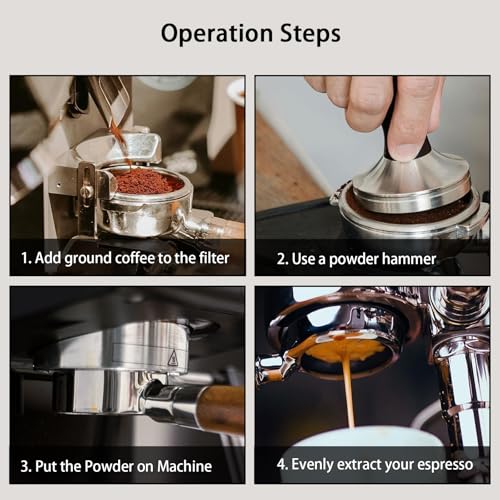 Operation Steps

1. Add ground coffee to the filter

2. Use a powder hammer

3. Put the Powder on Machine

4. Evenly extract your espresso