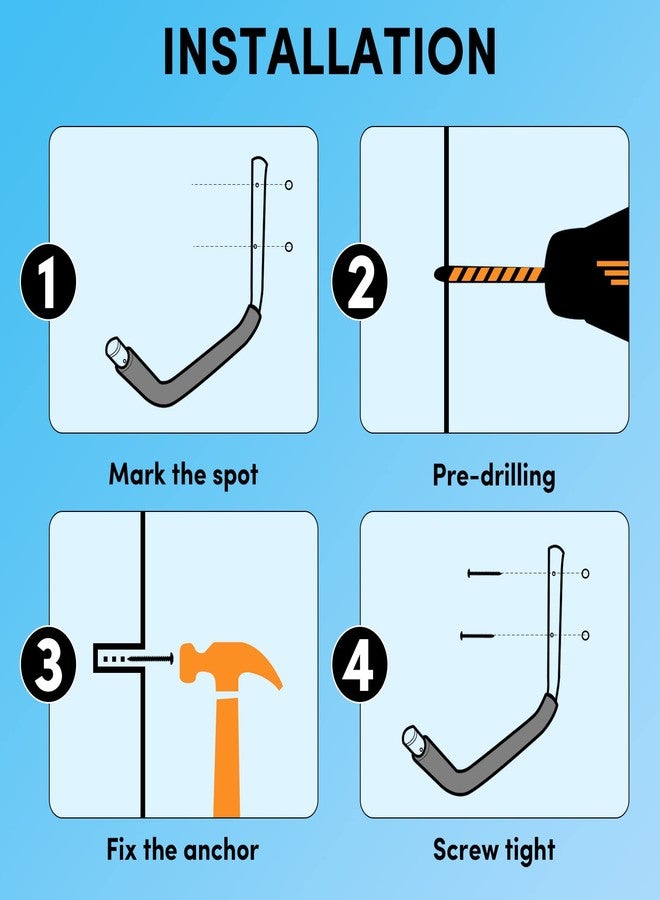 INSTALLATION

1

Mark the spot

2

Pre-drilling

3

Fix the anchor

4

Screw tight