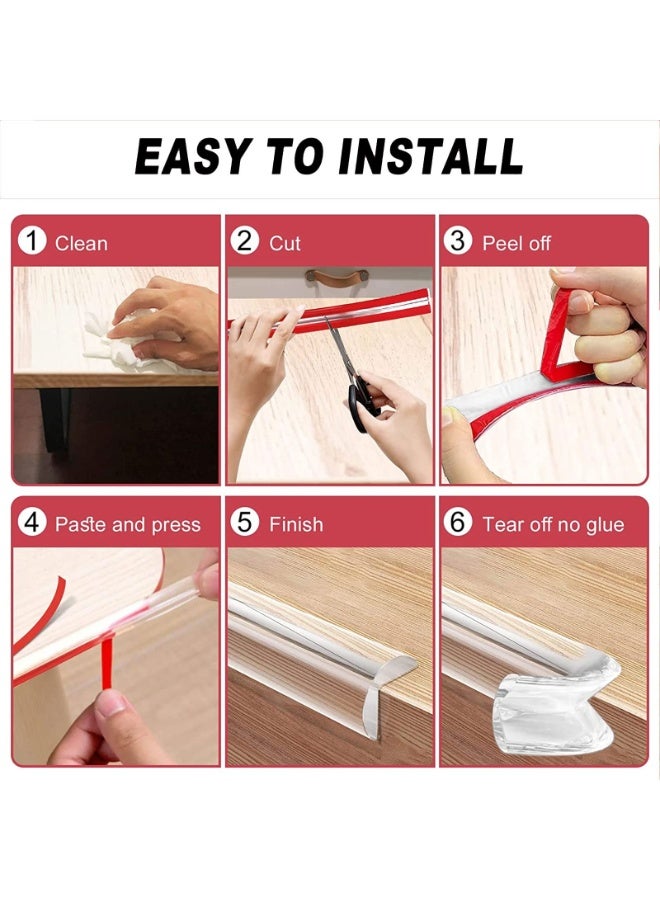 EASY TO INSTALL

1 Clean

2 Cut

3 Peel off

4 Paste and press

5 Finish

6 Tear off no glue