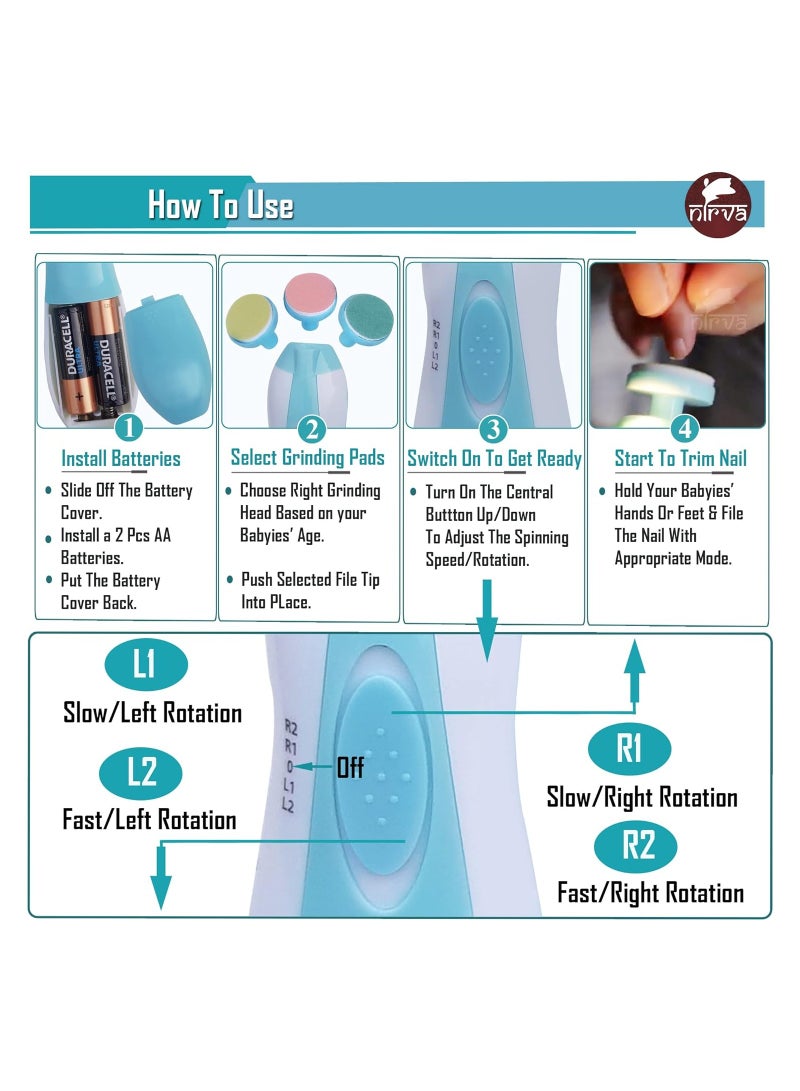 How To Use

nirva

DURACELL
DURACELL

1
Install Batteries
• Slide Off The Battery Cover.
• Install a 2 Pcs AA Batteries.
• Put The Battery Cover Back.

2
Select Grinding Pads
• Choose Right Grinding Head Based on your Babyies' Age.
• Push Selected File Tip Into PLace.

R2
R1
0
L1
L2

3
Switch On To Get Ready
• Turn On The Central Buttton Up/Down To Adjust The Spinning Speed/Rotation.

nirva

4
Start To Trim Nail
• Hold Your Babyies' Hands Or Feet & File The Nail With Appropriate Mode.

L1
Slow/Left Rotation

L2
Fast/Left Rotation

R2
R1
0
L1
L2

Off

R1
Slow/Right Rotation

R2
Fast/Right Rotation