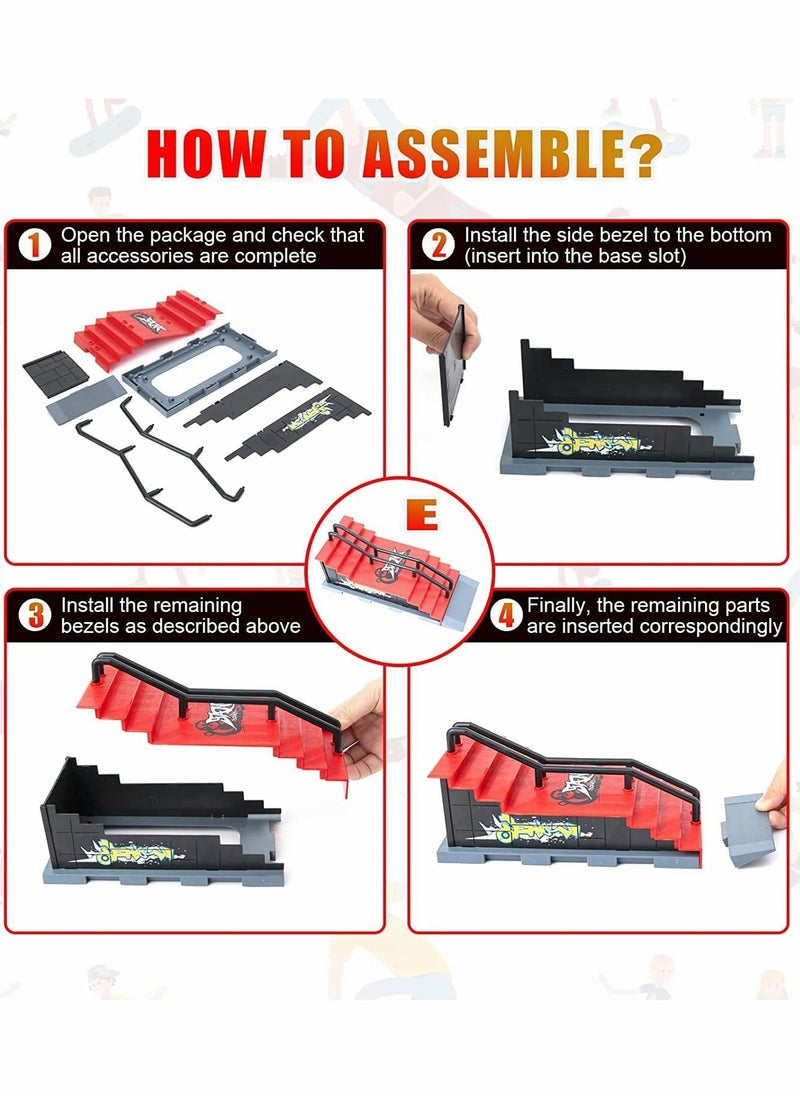 HOW TO ASSEMBLE?

1 Open the package and check that all accessories are complete

2 Install the side bezel to the bottom (insert into the base slot)

E

3 Install the remaining bezels as described above

4 Finally, the remaining parts are inserted correspondingly