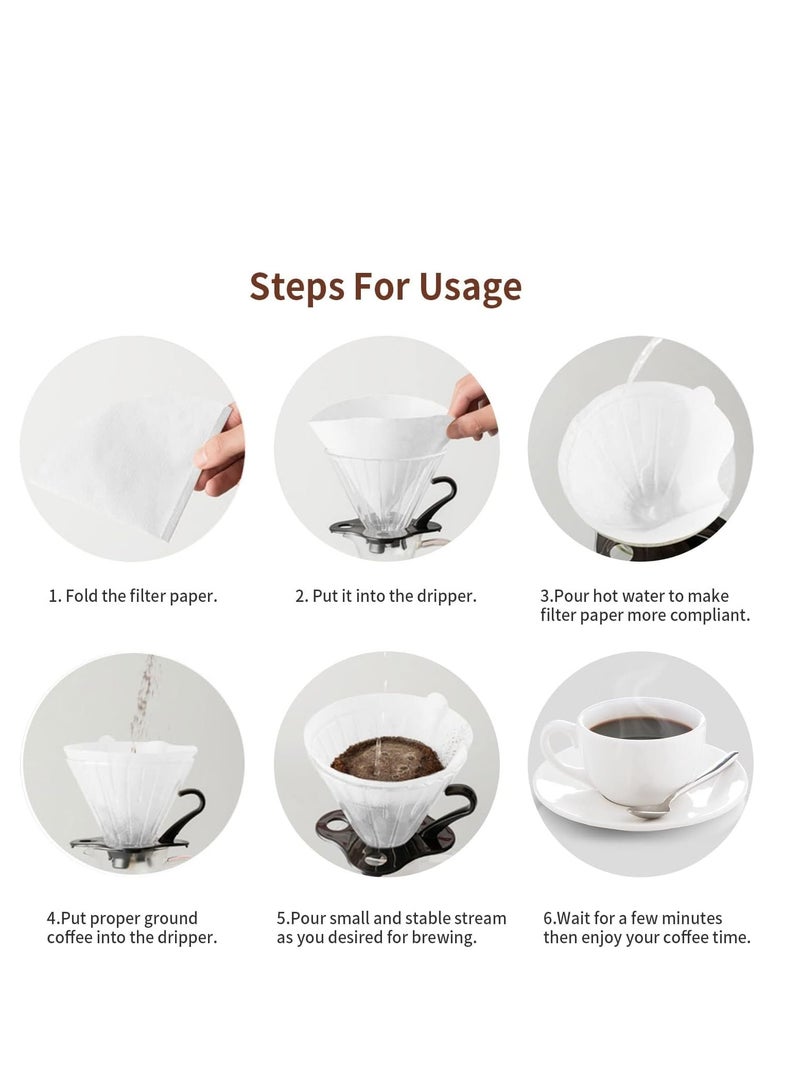 Steps For Usage

1. Fold the filter paper.

2. Put it into the dripper.

3.Pour hot water to make filter paper more compliant.

4.Put proper ground coffee into the dripper.

5.Pour small and stable stream as you desired for brewing.

6.Wait for a few minutes then enjoy your coffee time.