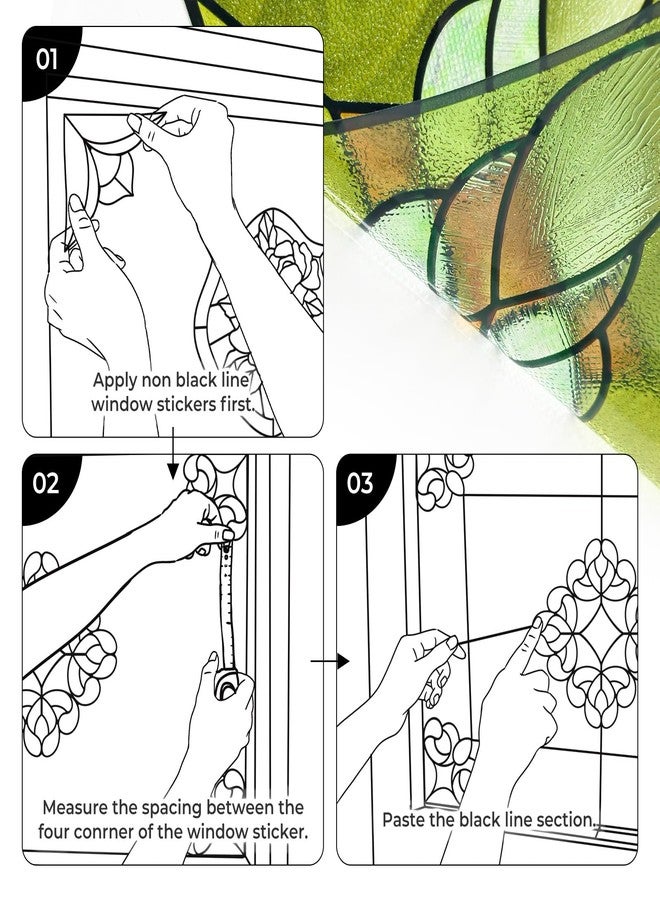 01

Apply non black line window stickers first.

02

Measure the spacing between the four conrner of the window sticker.

03

Paste the black line section.