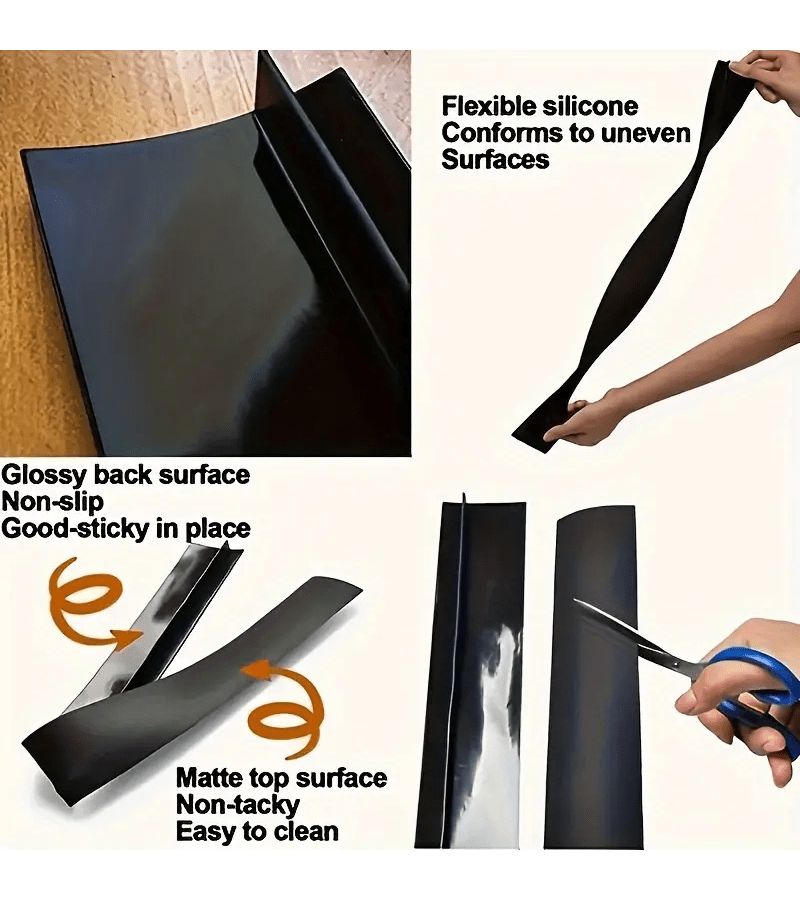 Flexible silicone
Conforms to uneven
Surfaces

Glossy back surface
Non-slip
Good-sticky in place

Matte top surface
Non-tacky
Easy to clean