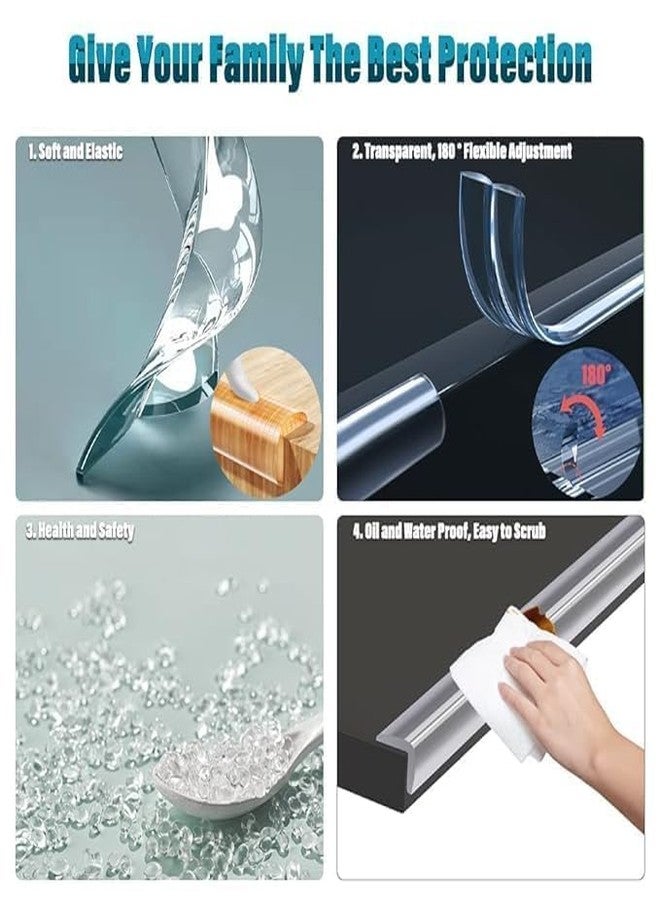 Give Your Family The Best Protection

1. Soft and Elastic

2. Transparent, 180 ° Flexible Adjustment

180°

3. Health and Safety

4. Oil and Water Proof, Easy to Scrub