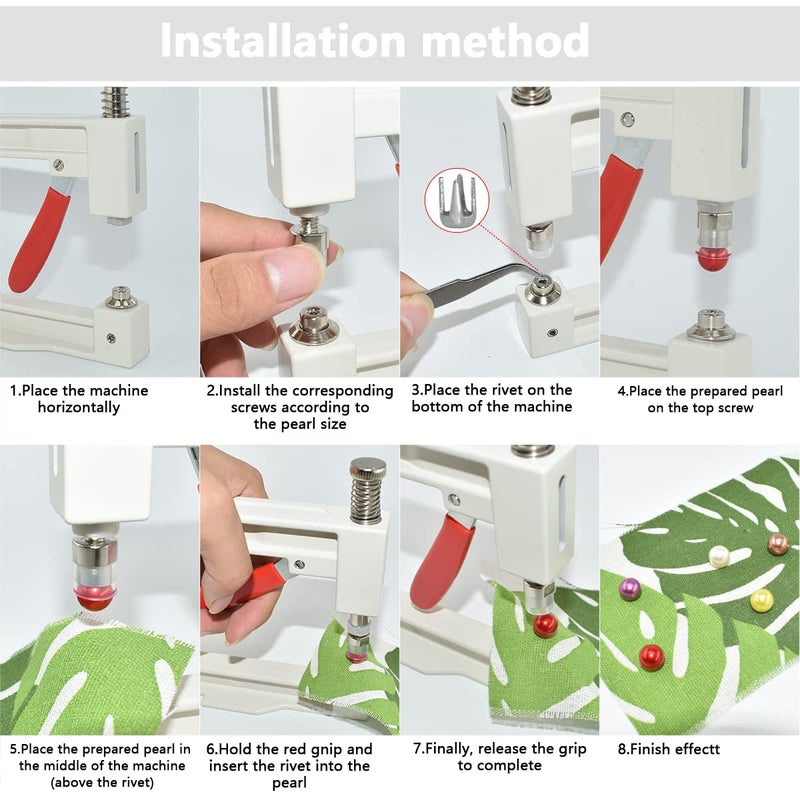 Installation method

1.Place the machine horizontally

2.Install the corresponding screws according to the pearl size

3.Place the rivet on the bottom of the machine

4.Place the prepared pearl on the top screw

5.Place the prepared pearl in the middle of the machine (above the rivet)

6.Hold the red gnip and insert the rivet into the pearl

7.Finally, release the grip to complete

8.Finish effectt