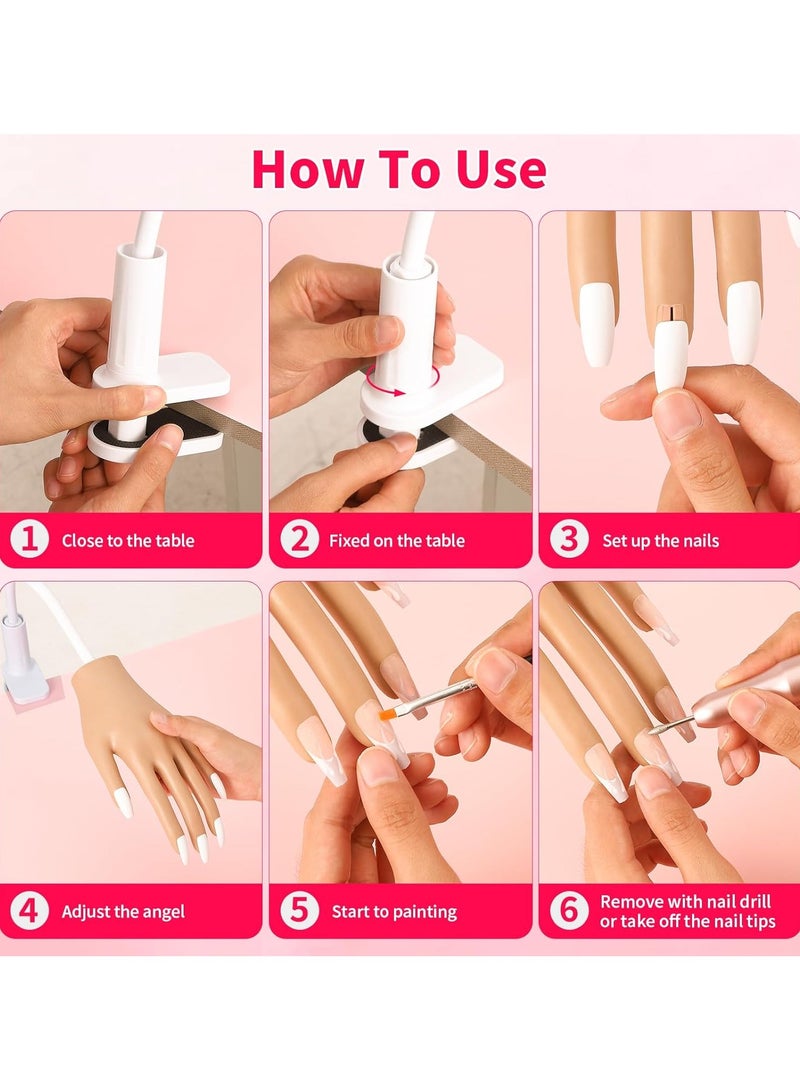 How To Use

1 Close to the table

2 Fixed on the table

3 Set up the nails

4 Adjust the angel

5 Start to painting

6 Remove with nail drill or take off the nail tips