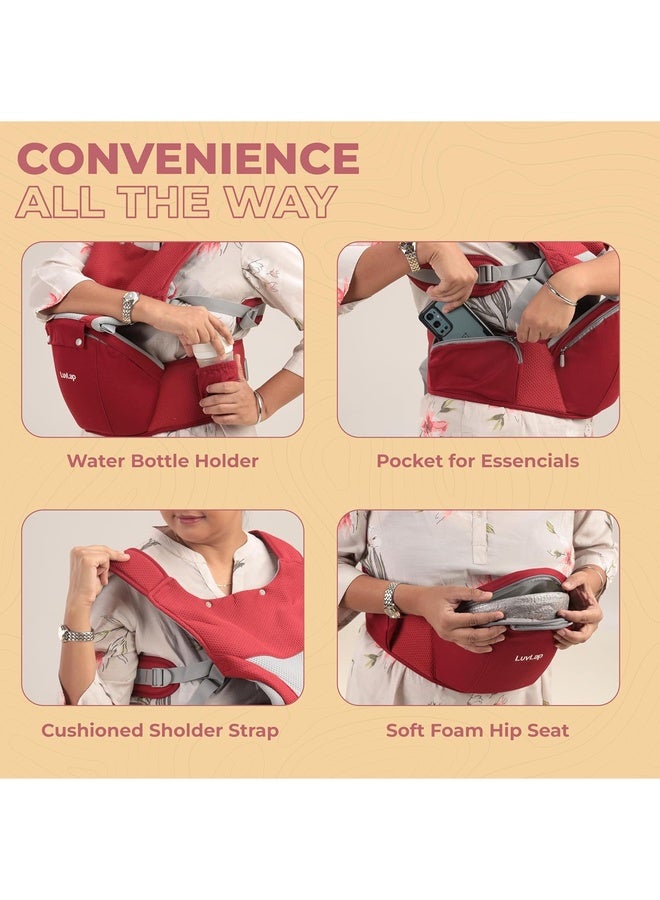 CONVENIENCE
ALL THE WAY

LuvLap

Water Bottle Holder

Pocket for Essencials

Cushioned Sholder Strap

LuvLap

Soft Foam Hip Seat