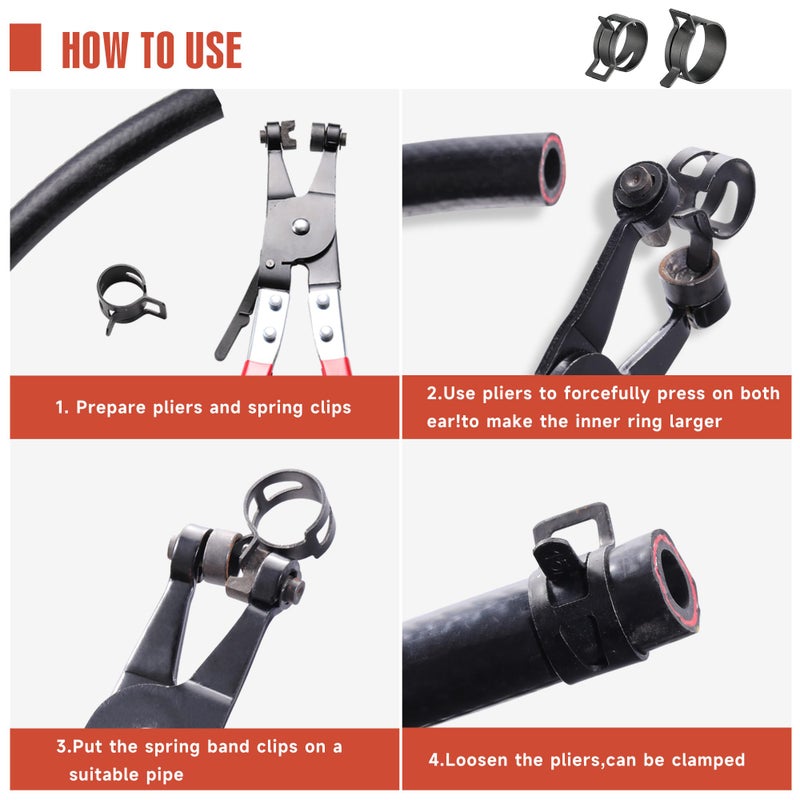 HOW TO USE

1. Prepare pliers and spring clips

2.Use pliers to forcefully press on both ear!to make the inner ring larger

3.Put the spring band clips on a suitable pipe

4.Loosen the pliers,can be clamped