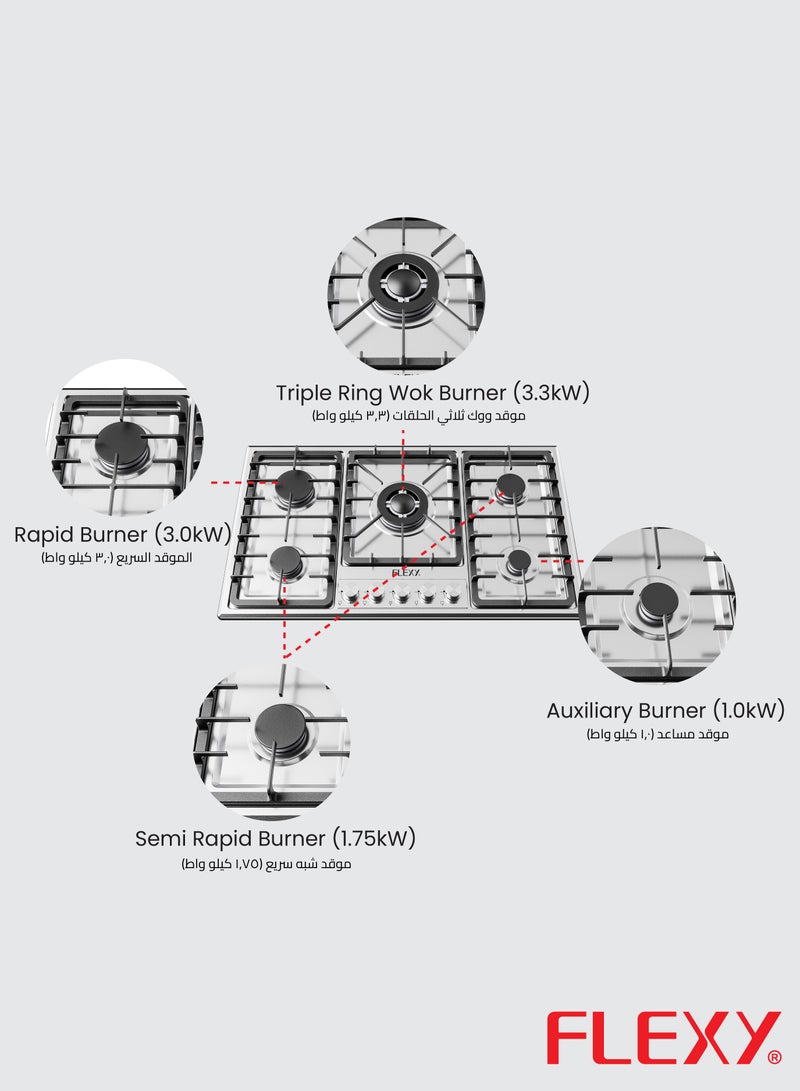 Triple Ring Wok Burner (3.3kW)
موقد ووك ثلاثي الحلقات (٣,٣ كيلو واط)

Rapid Burner (3.0kW)
الموقد السريع (٣,٠ كيلو واط)

FLEXY

Auxiliary Burner (1.0kW)
موقد مساعد (١,٠ كيلو واط)

Semi Rapid Burner (1.75kW)
موقد شبه سريع (١,٧٥ كيلو واط)

FLEXY®