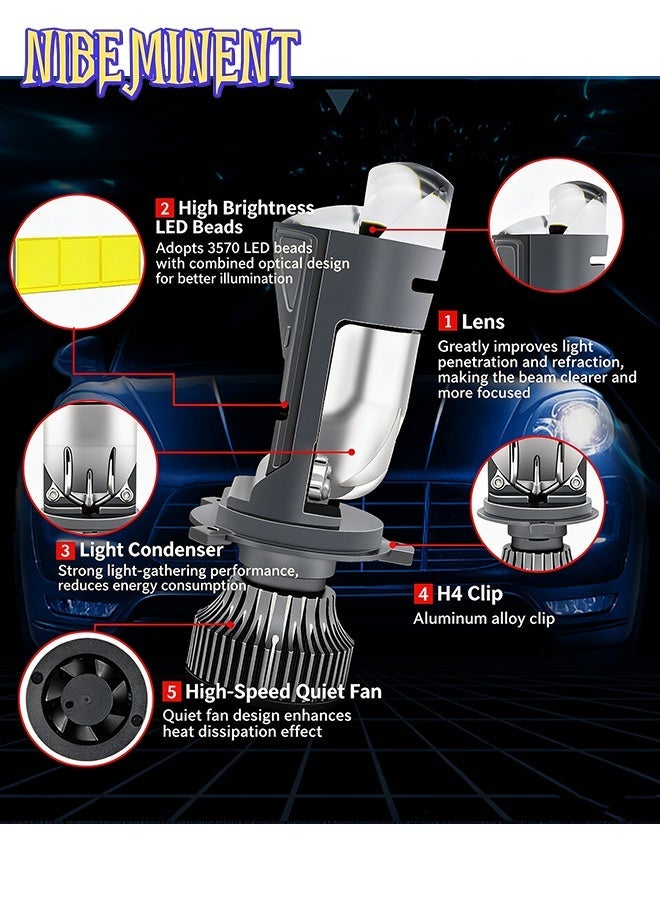 NIBEMINENT

2 High Brightness LED Beads
Adopts 3570 LED beads with combined optical design for better illumination

1 Lens
Greatly improves light penetration and refraction, making the beam clearer and more focused

3 Light Condenser
Strong light-gathering performance, reduces energy consumption

4 H4 Clip
Aluminum alloy clip

5 High-Speed Quiet Fan
Quiet fan design enhances heat dissipation effect