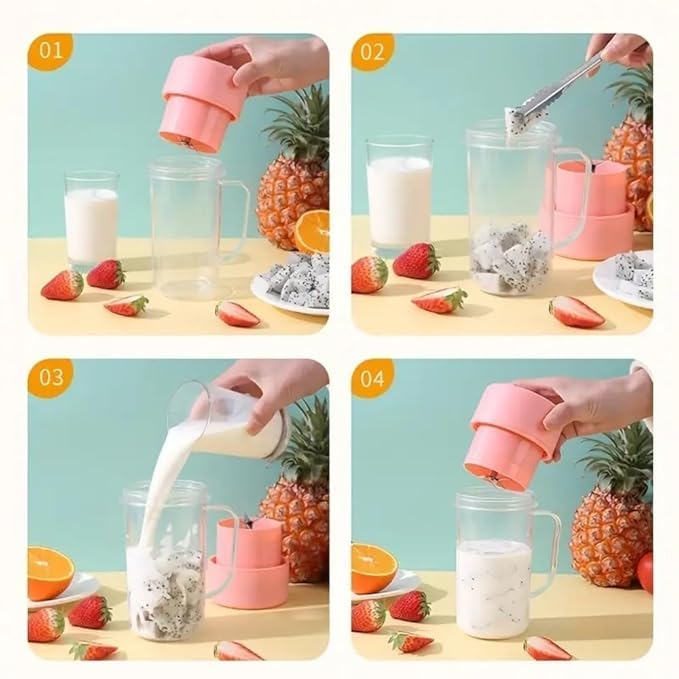 01

02

03

04