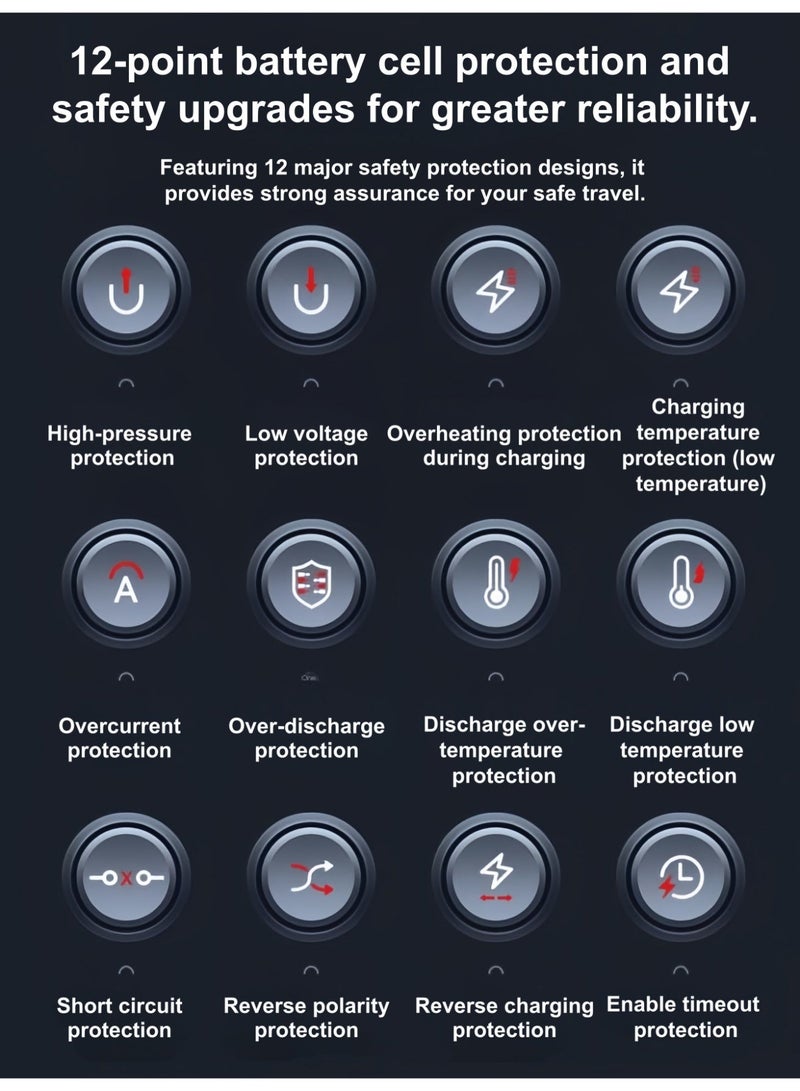 12-point battery cell protection and safety upgrades for greater reliability.

Featuring 12 major safety protection designs, it provides strong assurance for your safe travel.

High-pressure protection

Low voltage protection

Overheating protection during charging

Charging temperature protection (low temperature)

A

Overcurrent protection

Over-discharge protection

Discharge over-temperature protection

Discharge low temperature protection

Short circuit protection

Reverse polarity protection

Reverse charging protection

Enable timeout protection