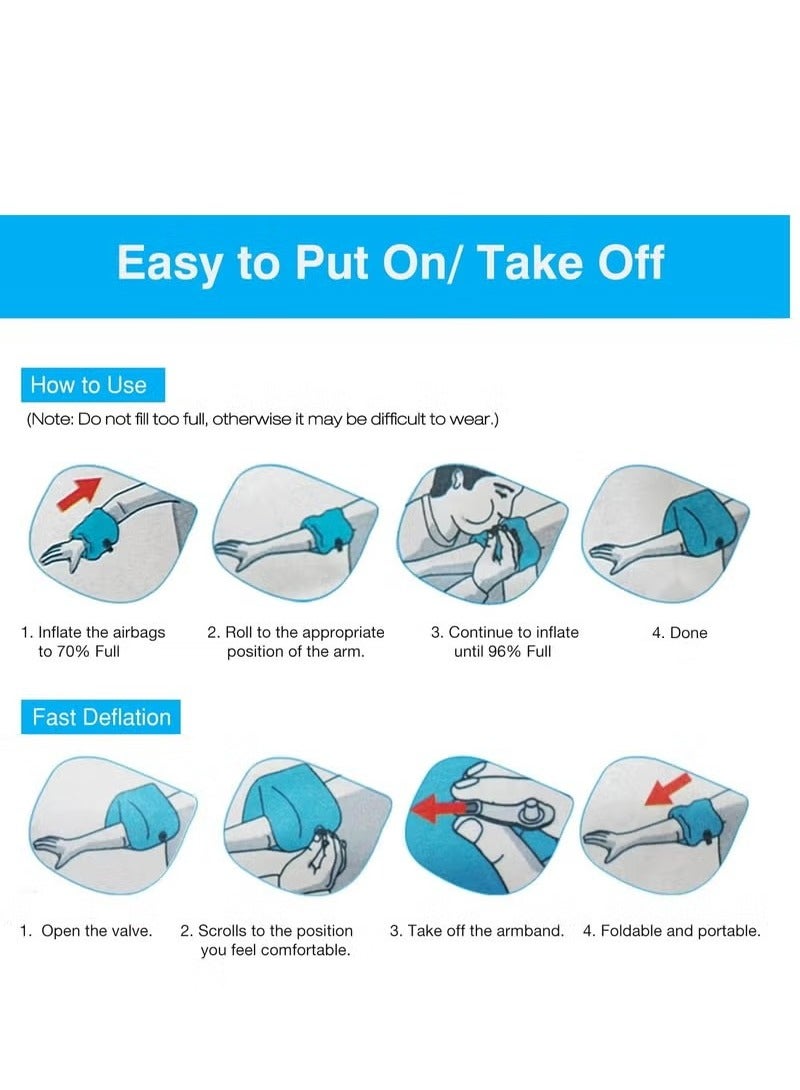 Easy to Put On/ Take Off

How to Use

(Note: Do not fill too full, otherwise it may be difficult to wear.)

1. Inflate the airbags to 70% Full

2. Roll to the appropriate position of the arm.

3. Continue to inflate until 96% Full

4. Done

Fast Deflation

1. Open the valve.

2. Scrolls to the position you feel comfortable.

3. Take off the armband.

4. Foldable and portable.