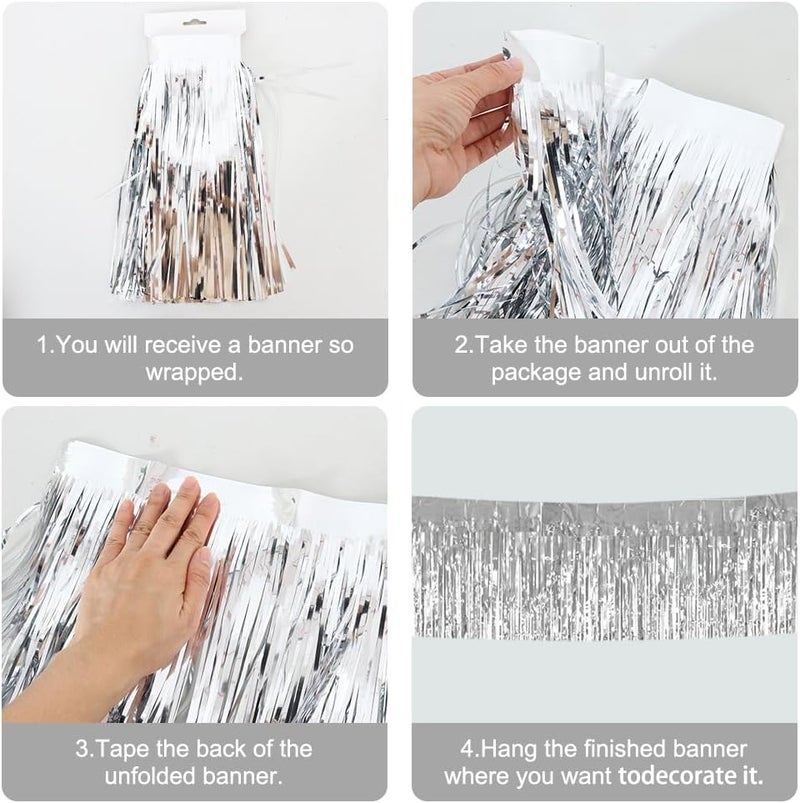 1.You will receive a banner so wrapped.

2.Take the banner out of the package and unroll it.

3.Tape the back of the unfolded banner.

4.Hang the finished banner where you want todecorate it.