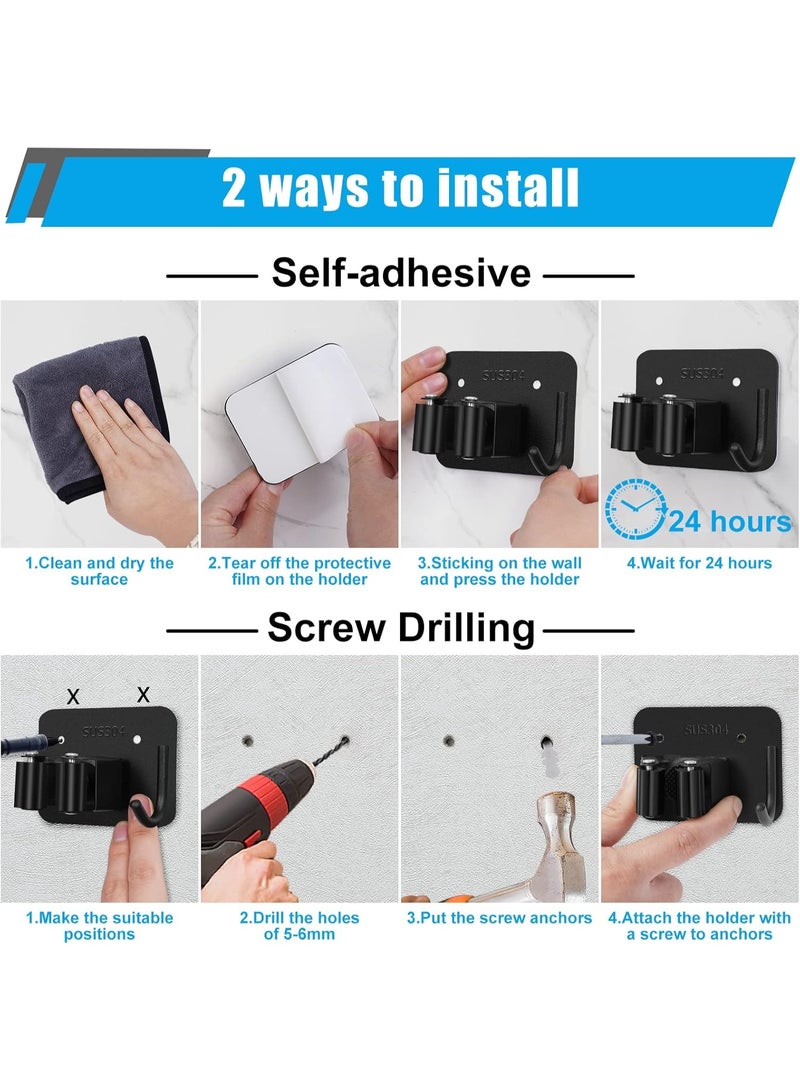 2 ways to install

Self-adhesive

SUS304

SUS304

24 hours

1.Clean and dry the surface

2.Tear off the protective film on the holder

3.Sticking on the wall and press the holder

4.Wait for 24 hours

Screw Drilling

X X

SUS304

SUS304

1.Make the suitable positions

2.Drill the holes of 5-6mm

3.Put the screw anchors

4.Attach the holder with a screw to anchors