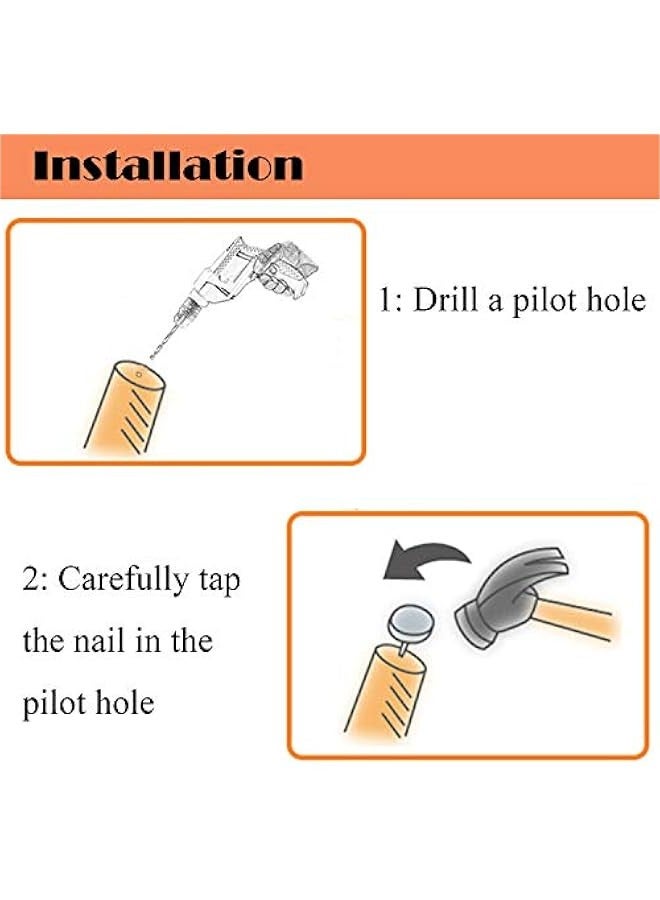 Installation

1: Drill a pilot hole

2: Carefully tap the nail in the pilot hole