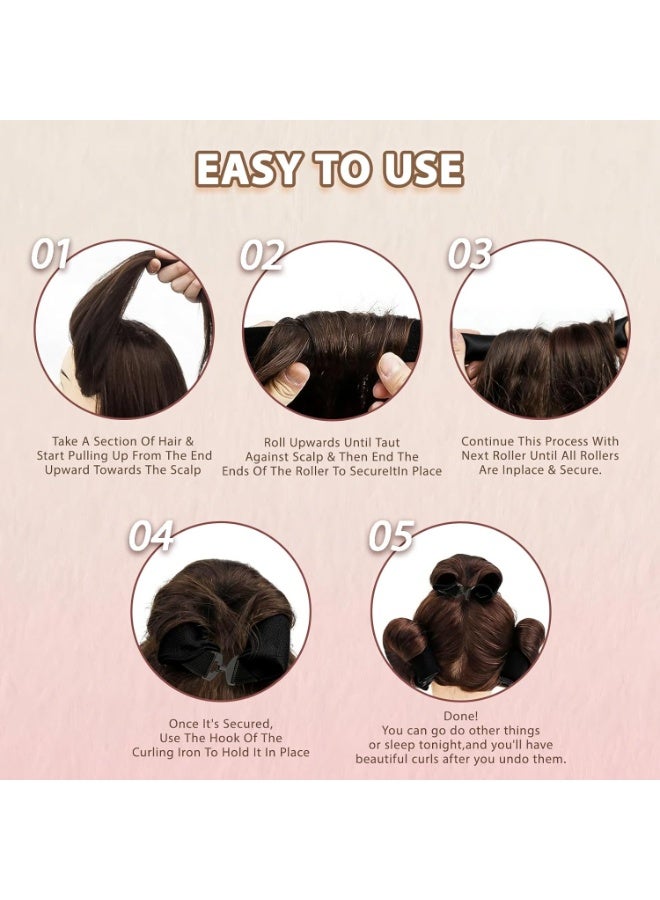 EASY TO USE

01

Take A Section Of Hair & Start Pulling Up From The End Upward Towards The Scalp

02

Roll Upwards Until Taut Against Scalp & Then End The Ends Of The Roller To SecureItIn Place

03

Continue This Process With Next Roller Until All Rollers Are Inplace & Secure.

04

Once It's Secured, Use The Hook Of The Curling Iron To Hold It In Place

05

Done! You can go do other things or sleep tonight,and you'll have beautiful curls after you undo them.