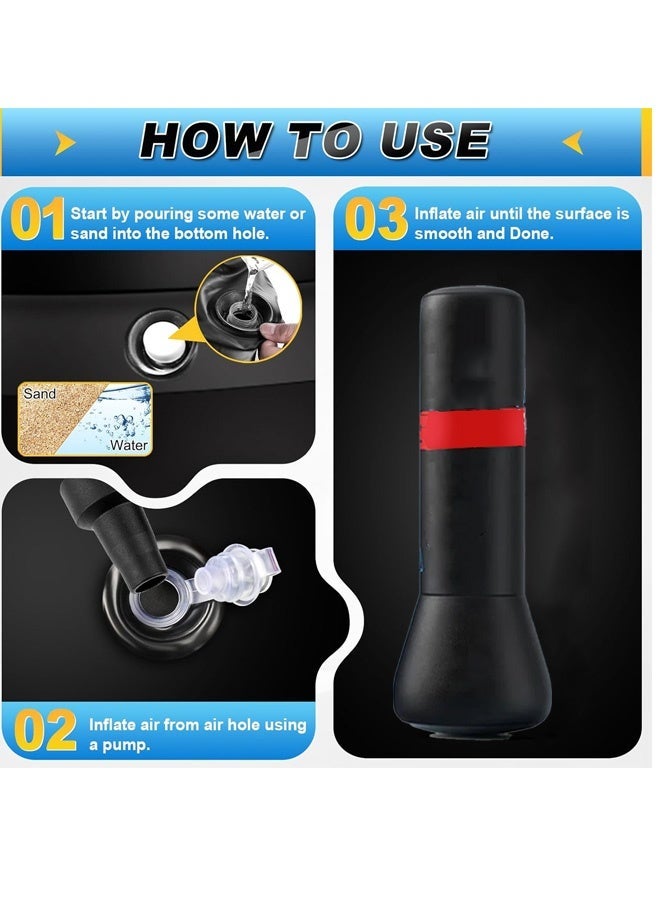 HOW TO USE

01 Start by pouring some water or sand into the bottom hole.

Sand

Water

02 Inflate air from air hole using a pump.

03 Inflate air until the surface is smooth and Done.