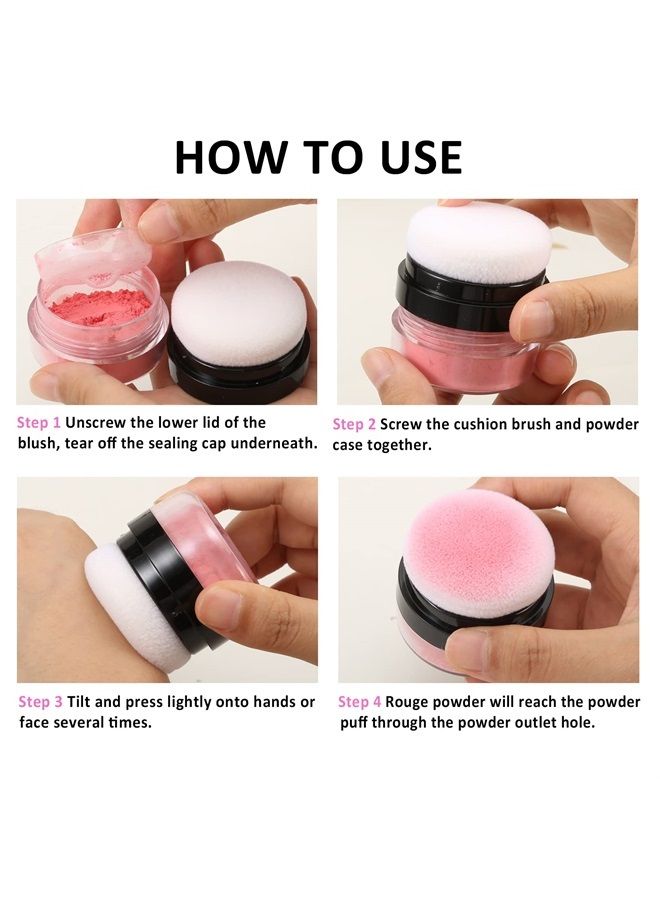 HOW TO USE

Step 1 Unscrew the lower lid of the blush, tear off the sealing cap underneath.

Step 2 Screw the cushion brush and powder case together.

Step 3 Tilt and press lightly onto hands or face several times.

Step 4 Rouge powder will reach the powder puff through the powder outlet hole.