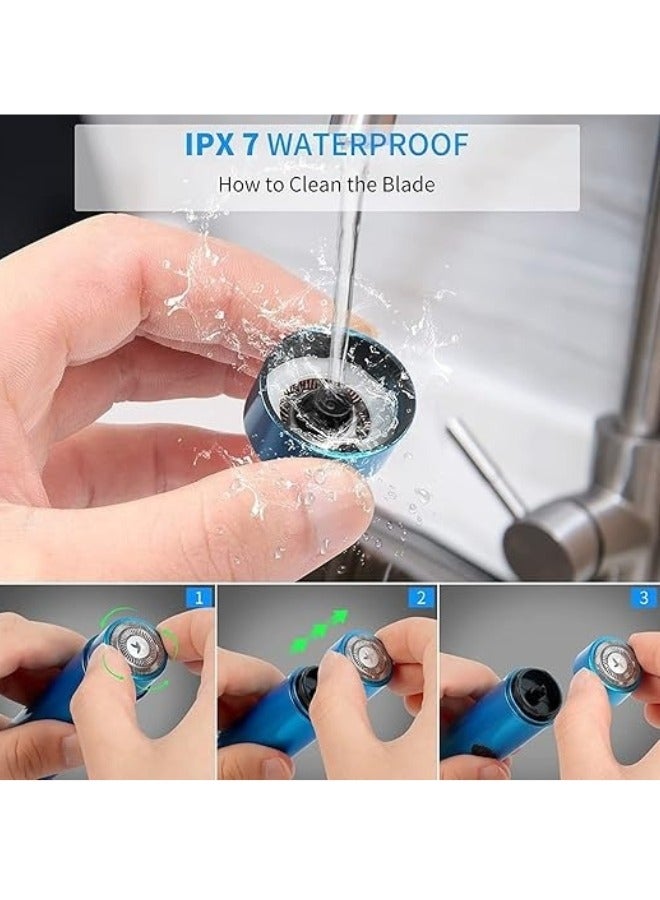 IPX 7 WATERPROOF
How to Clean the Blade

1

2

3