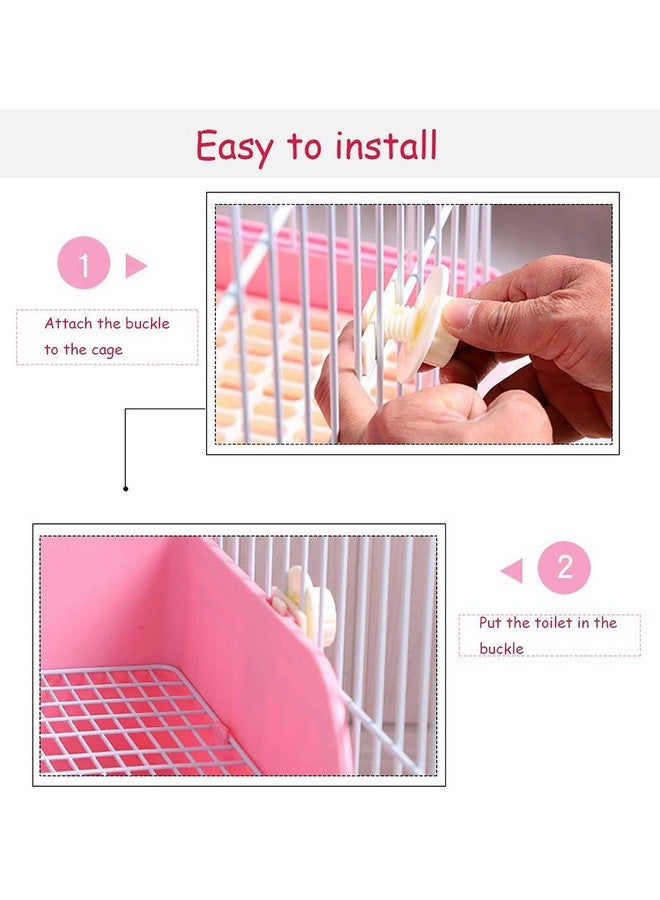 Easy to install

1

Attach the buckle to the cage

2

Put the toilet in the buckle