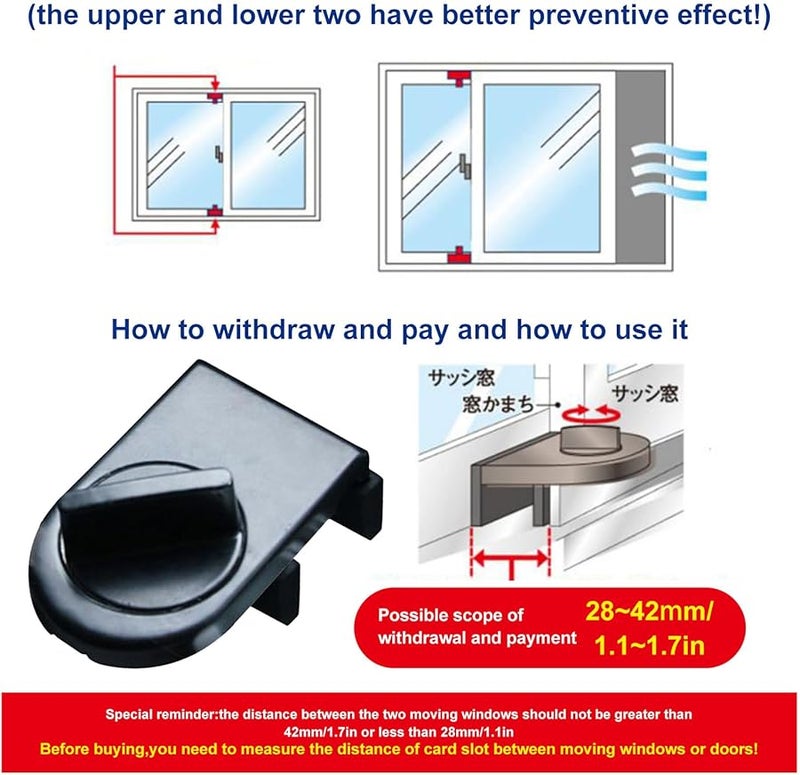 (the upper and lower two have better preventive effect!)

How to withdraw and pay and how to use it

サッシ窓

窓かまち

サッシ窓

Possible scope of withdrawal and payment

28~42mm/ 1.1~1.7in

Special reminder:the distance between the two moving windows should not be greater than 42mm/1.7in or less than 28mm/1.1in

Before buying,you need to measure the distance of card slot between moving windows or doors!