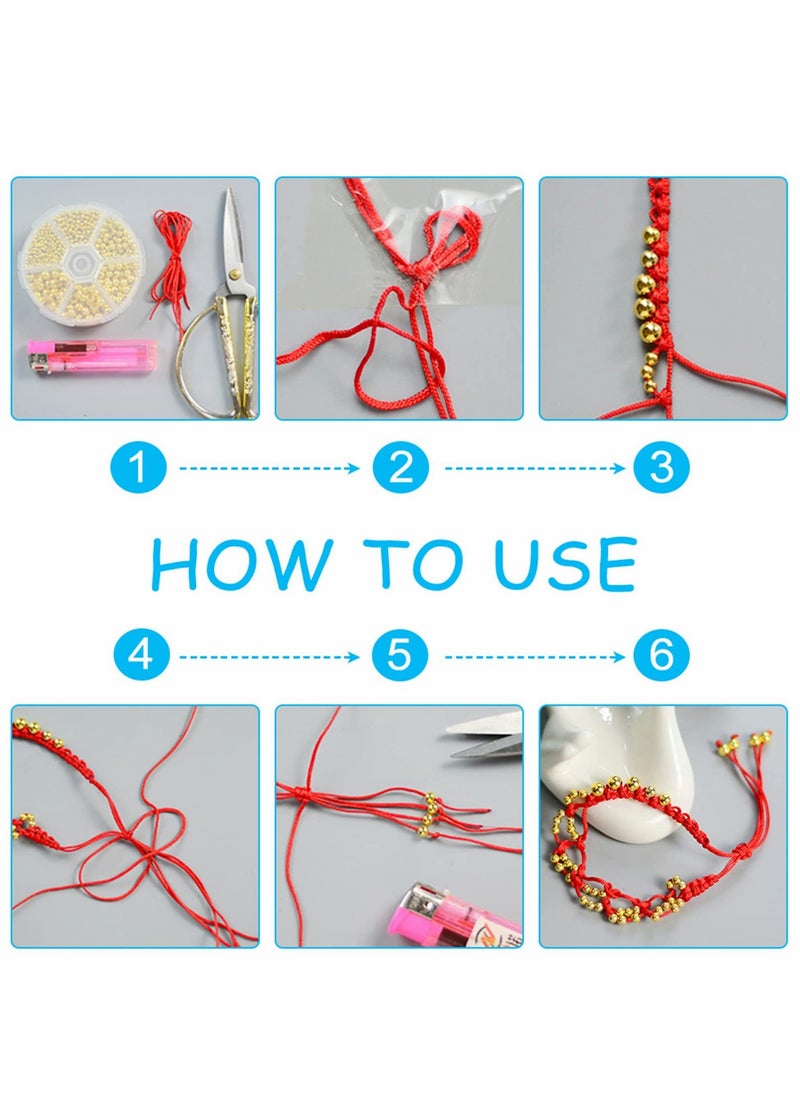 1
2
3
HOW TO USE
4
5
6