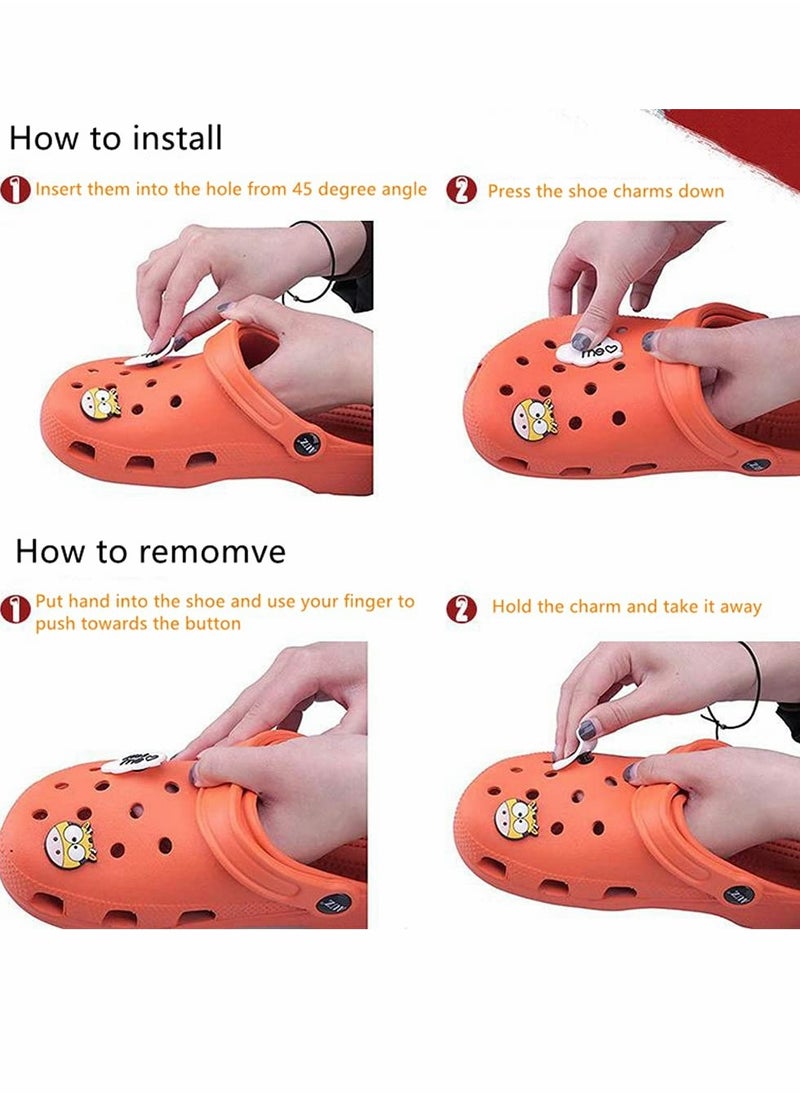 How to install

1 Insert them into the hole from 45 degree angle

2 Press the shoe charms down

me

How to remomve

1 Put hand into the shoe and use your finger to push towards the button

2 Hold the charm and take it away